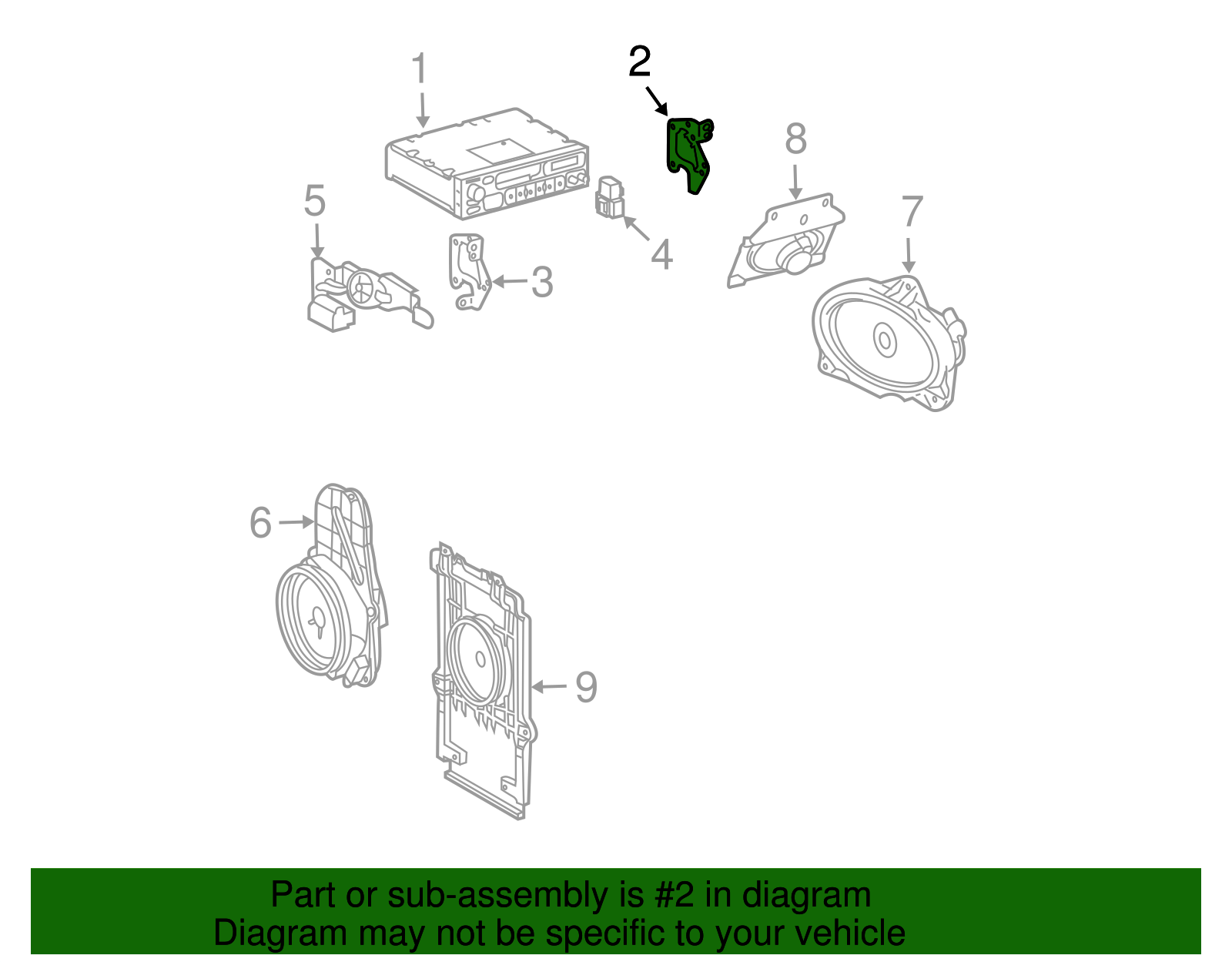 1
2
8
5
7
4
3
6
9

Part or sub-assembly is #2 in diagram
Diagram may not be specific to your vehicle