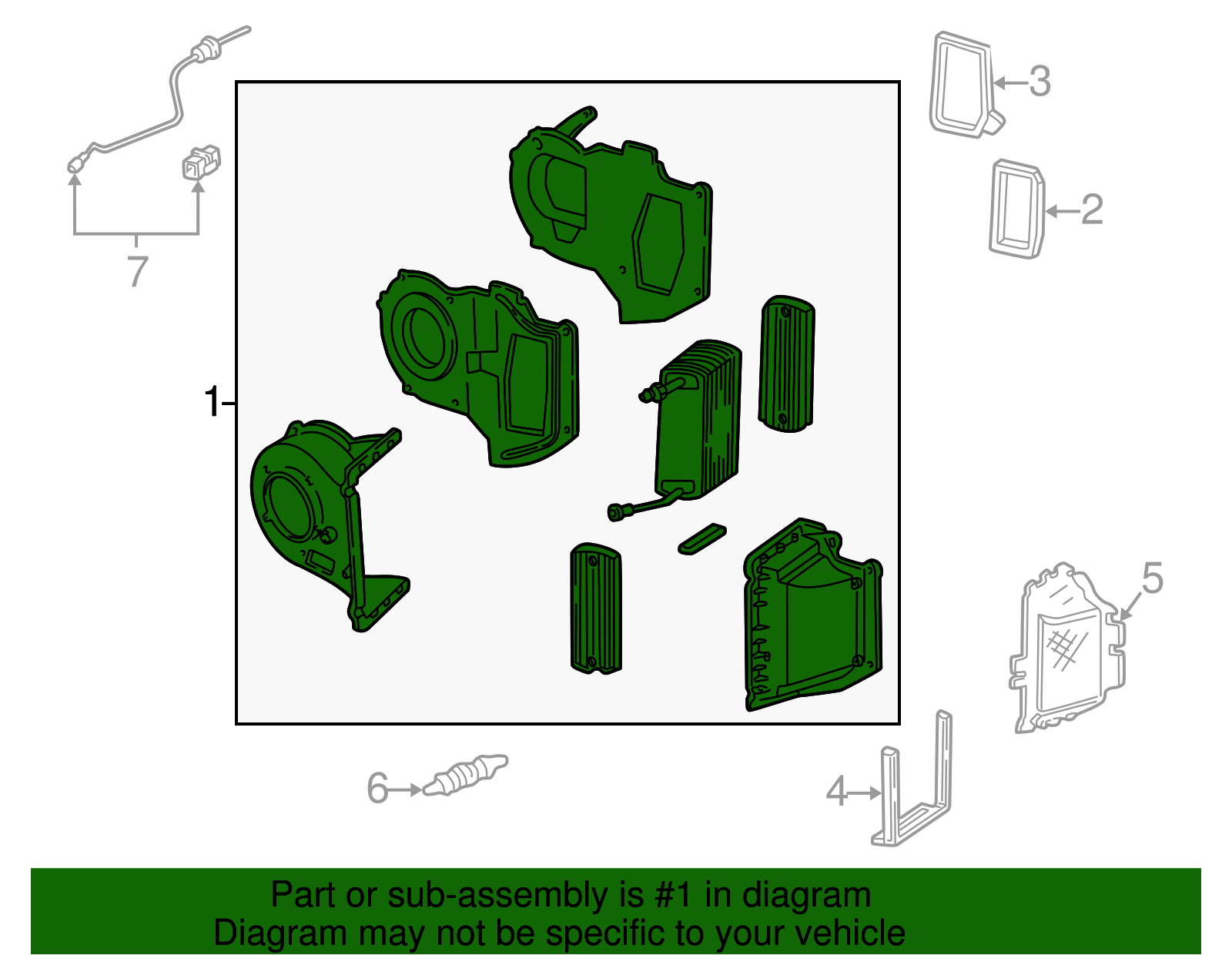 3
2
7
1
5
6
4
Part or sub-assembly is #1 in diagram
Diagram may not be specific to your vehicle