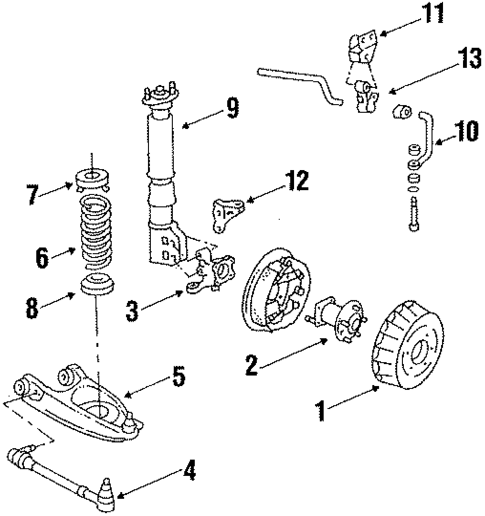 11
13
9
10
7
12
6
8
3
2
5
1
4