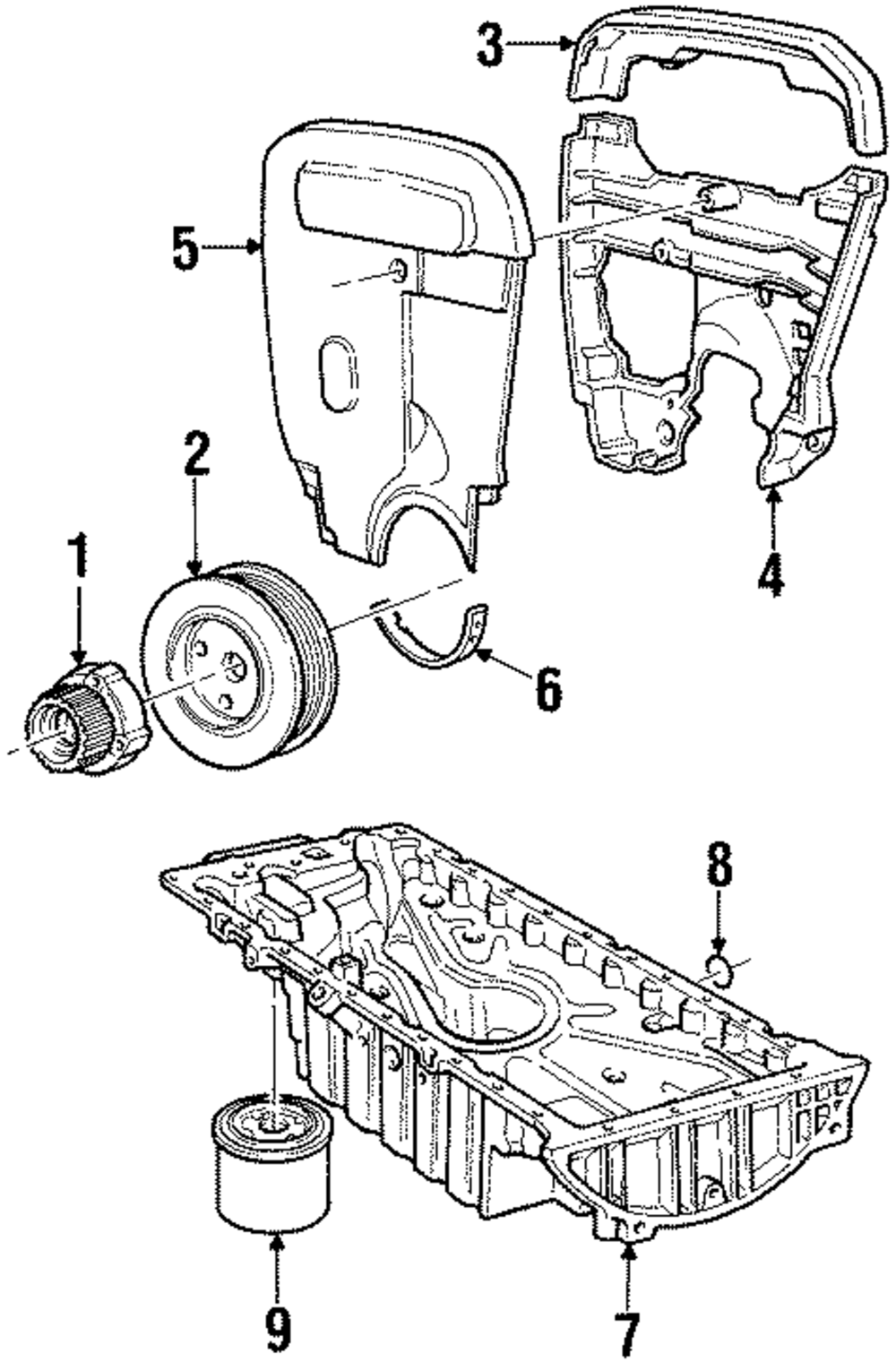 3
5
2
1
4
6
8
9
7