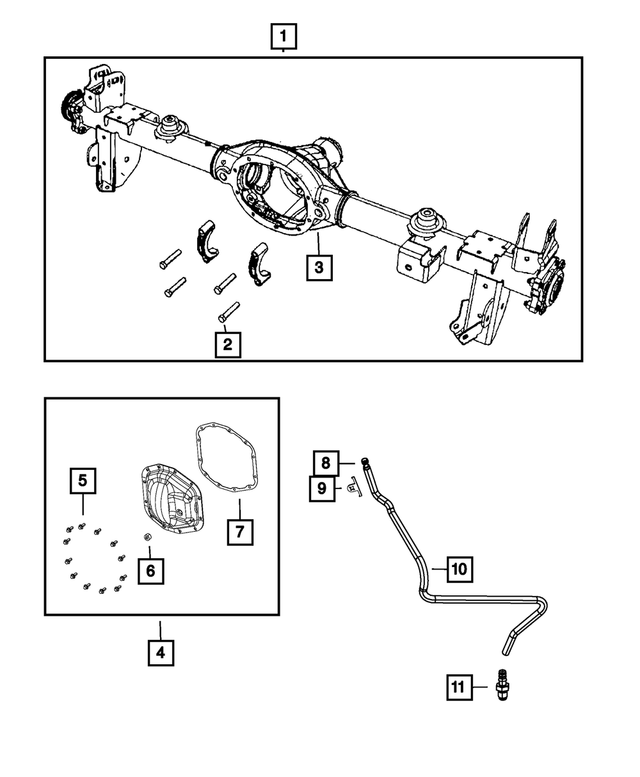 1
3
2
5
6
7
4
8
9
10
11