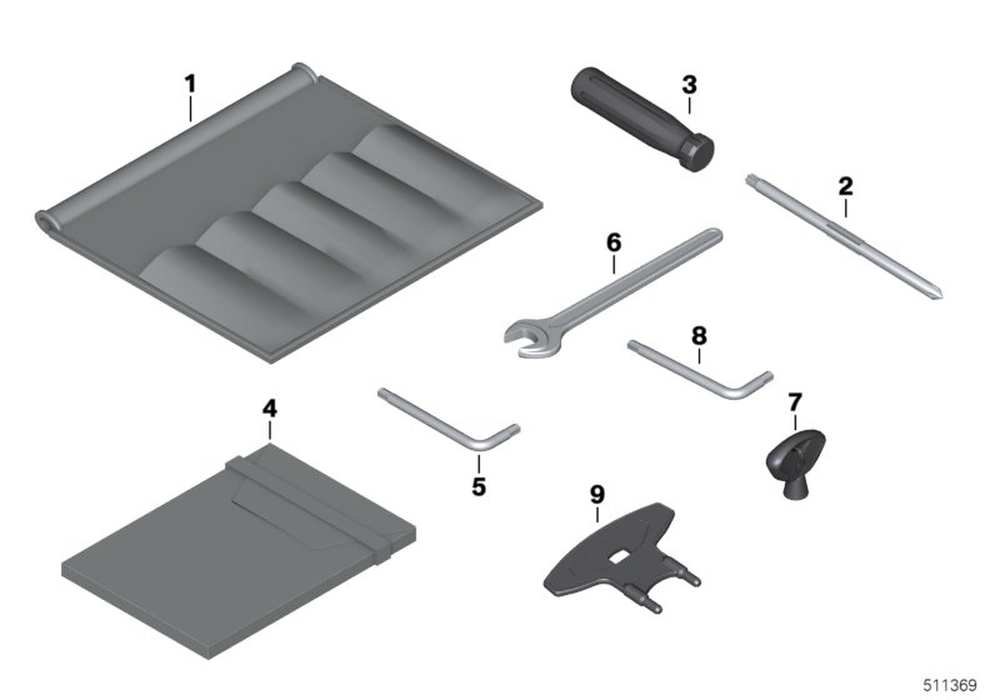 1
3
2
6
8
7
4
5
9
511369