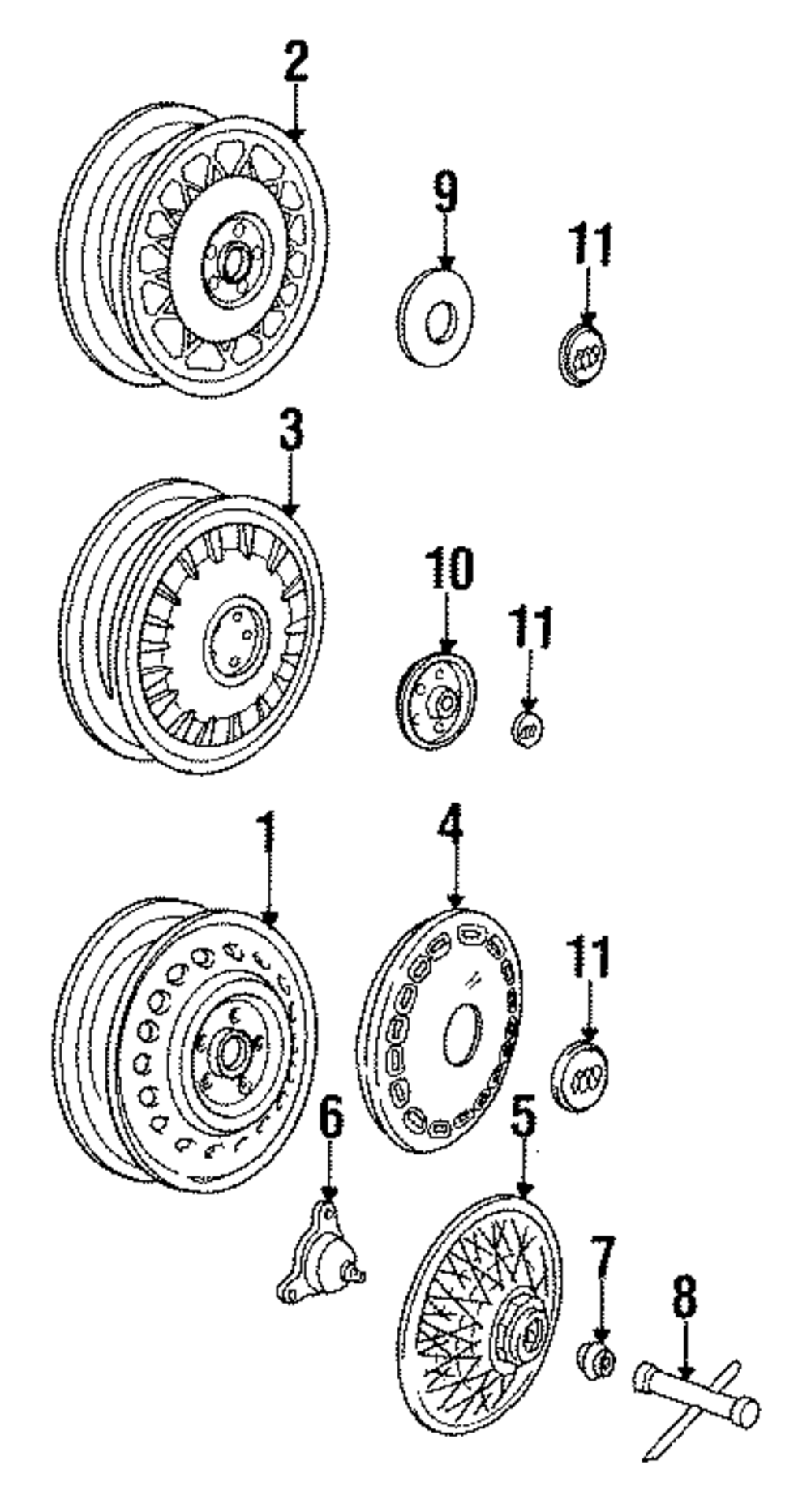 2
9
11
3
10
11
1
4
11
6
5
7
8