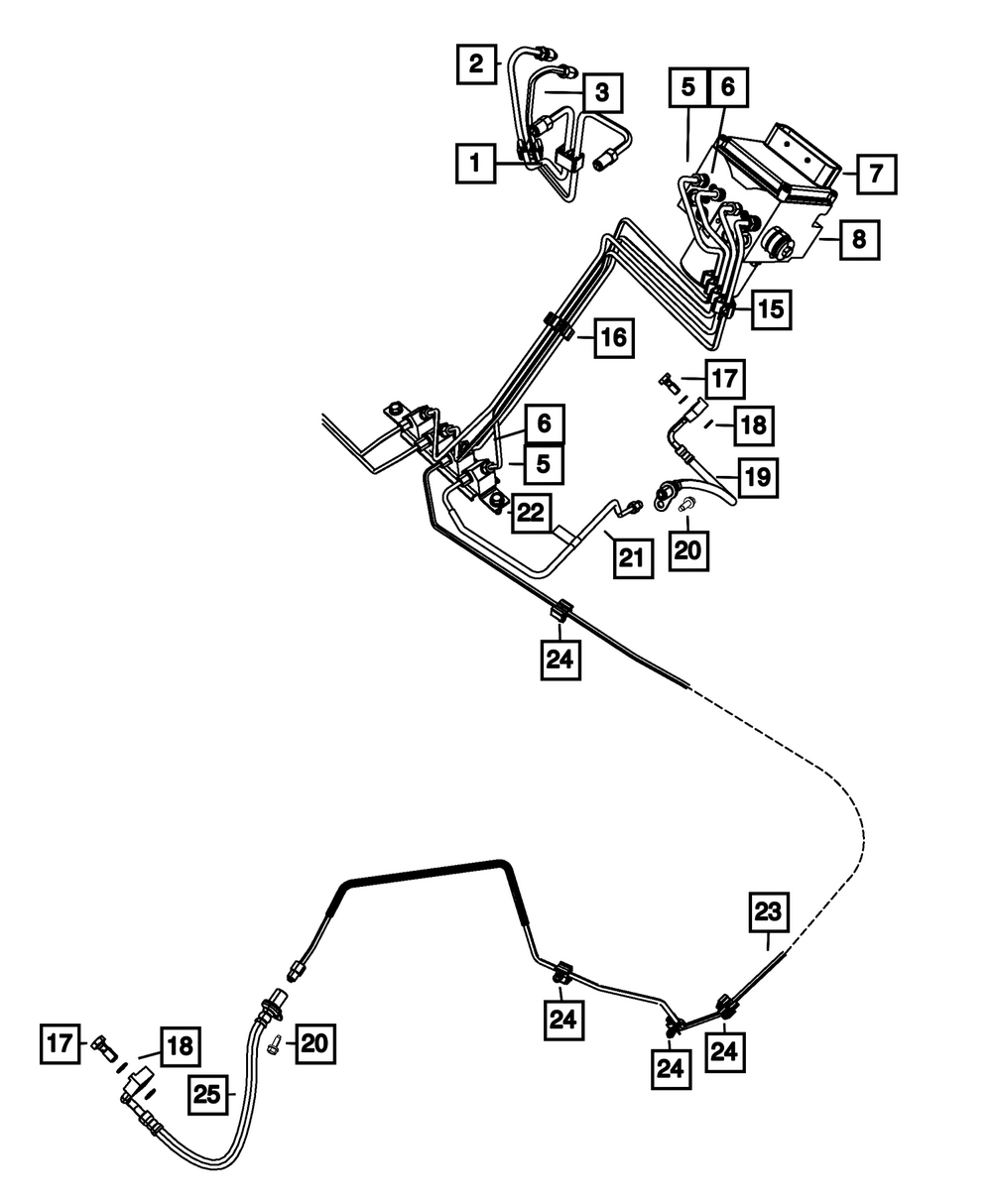 2
3
1
5
6
7
8
15
16
17
18
6
5
19
22
21
20
24
23
24
24
24
17
18
20
25