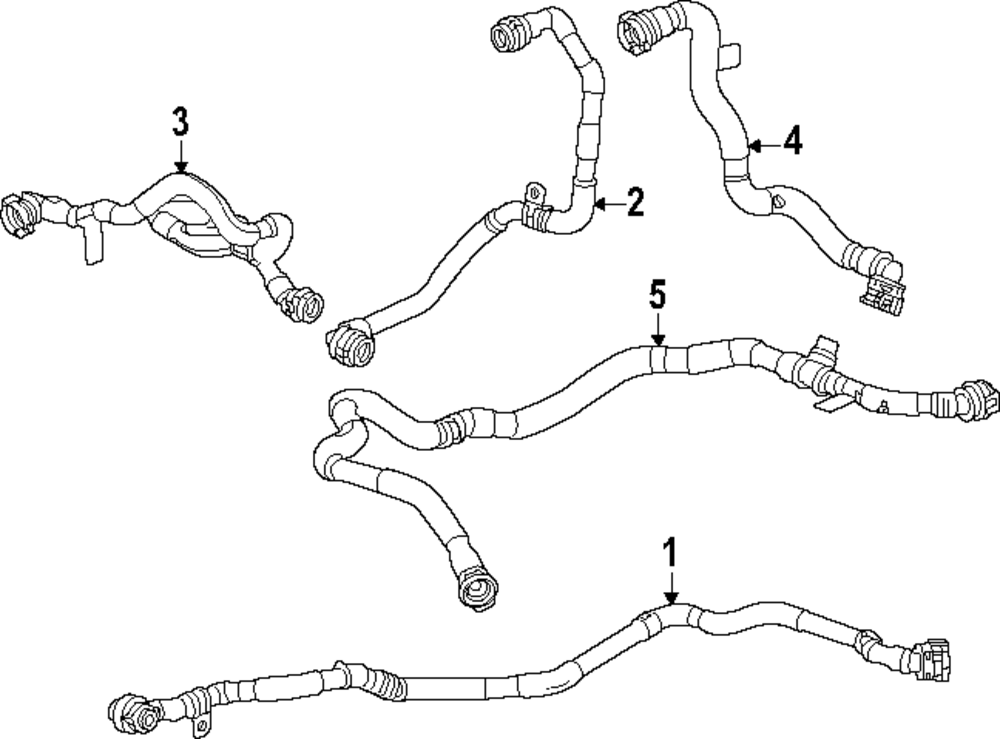 3
2
4
5
1