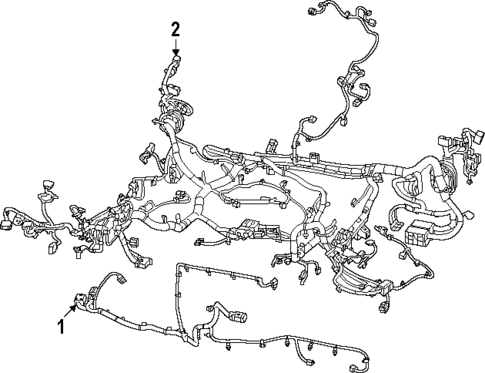 2

1