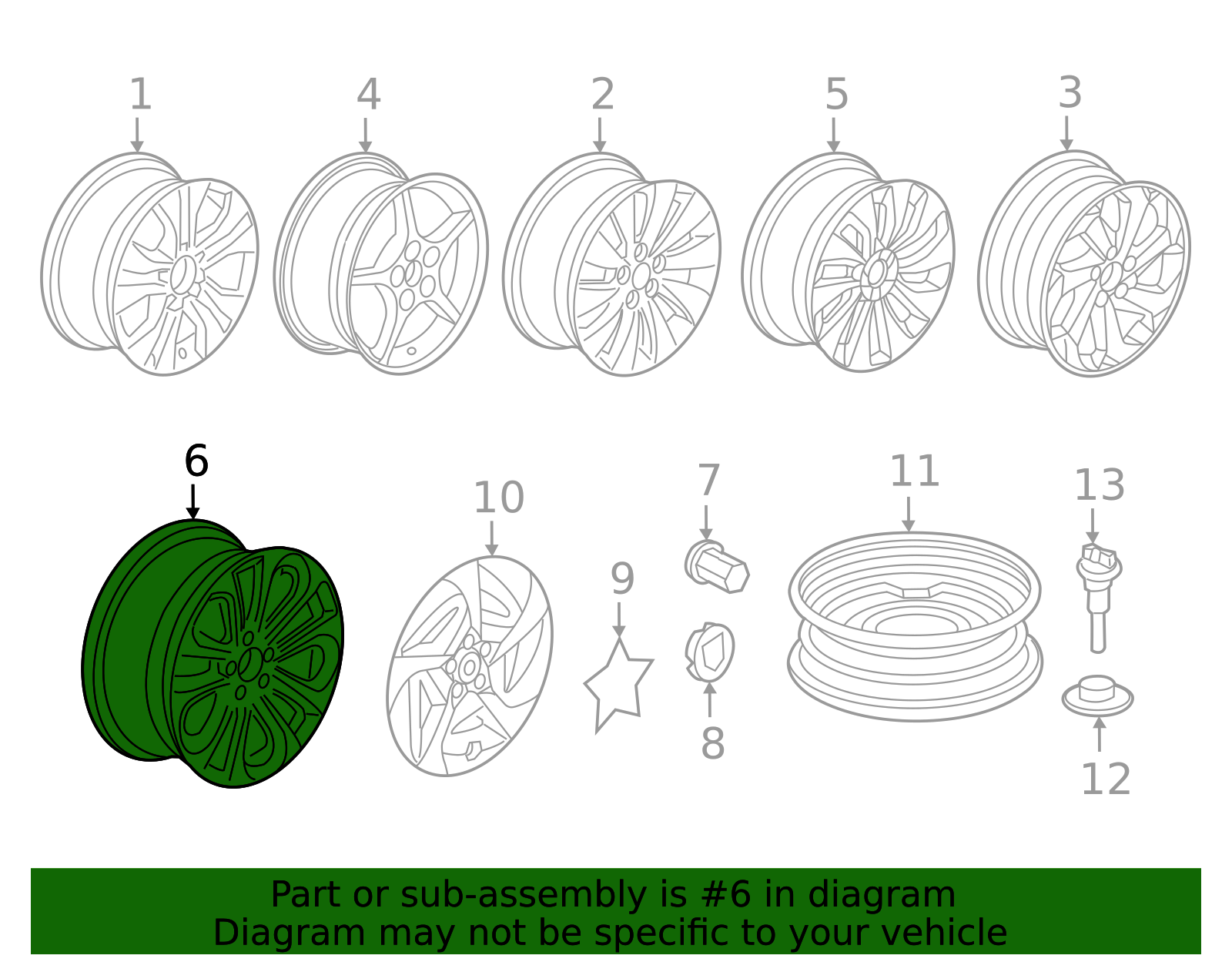 1
4
2
5
3
6
10
9
7
8
11
13
12

Part or sub-assembly is #6 in diagram
Diagram may not be specific to your vehicle