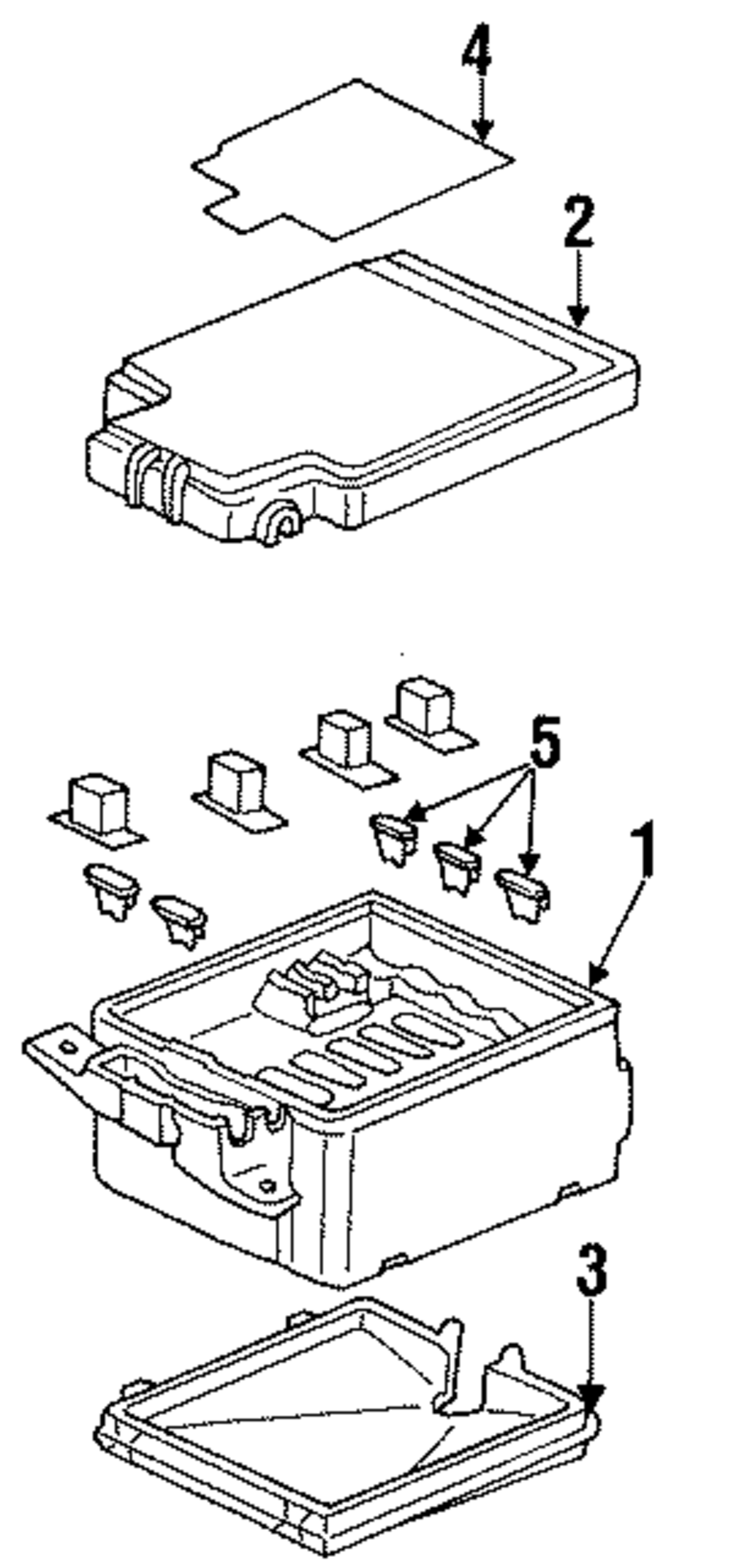 4

2

5

1

3