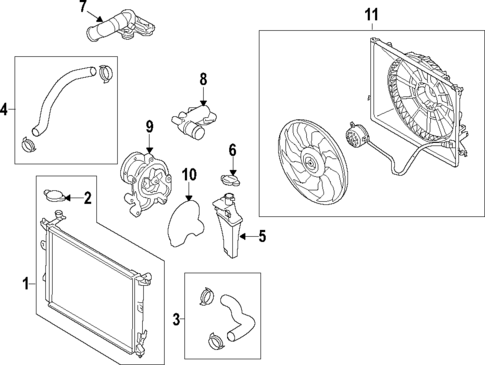 7
11
4
8
9
6
10
2
5
1
3