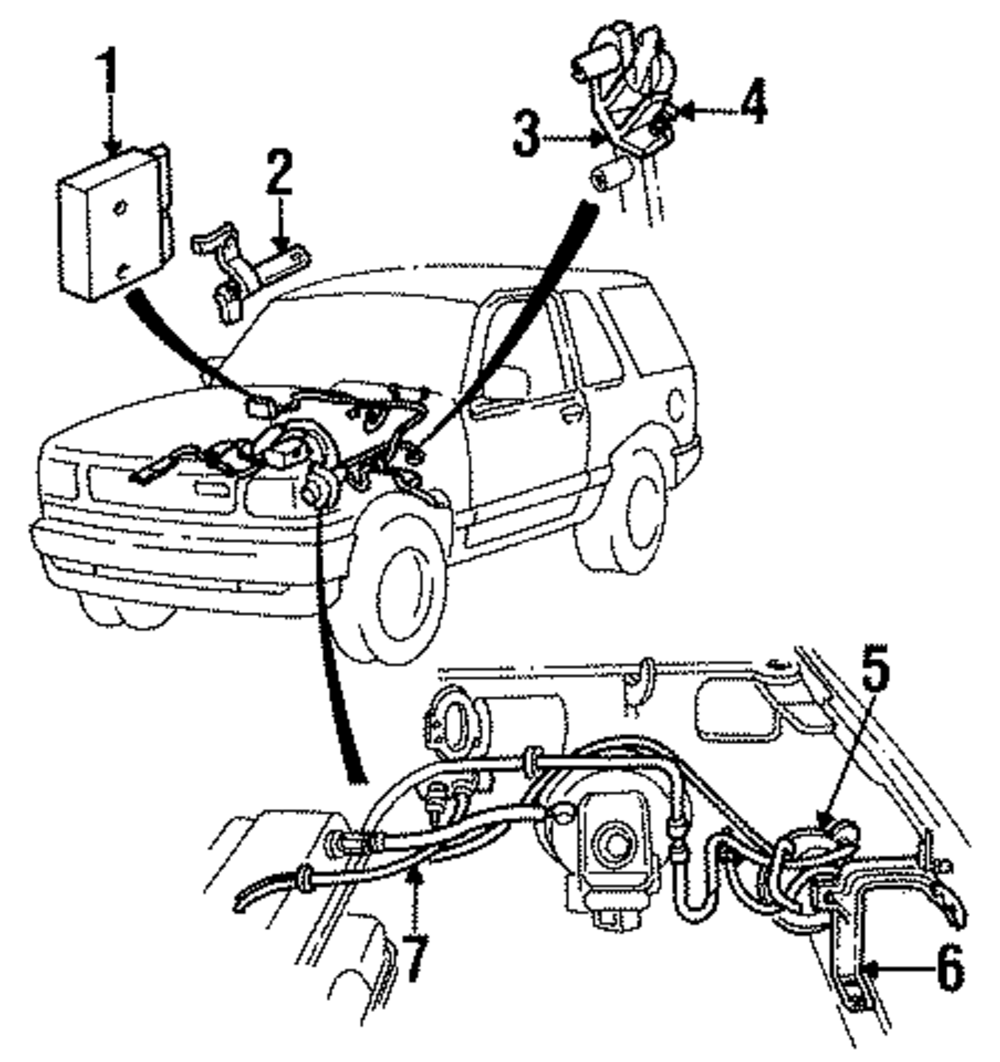 1
2
3
4
5
7
6