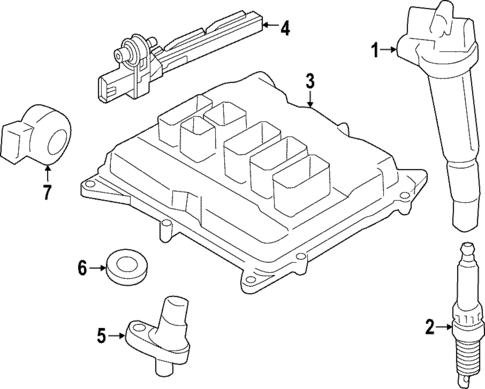 4
1
3
7
6
5
2