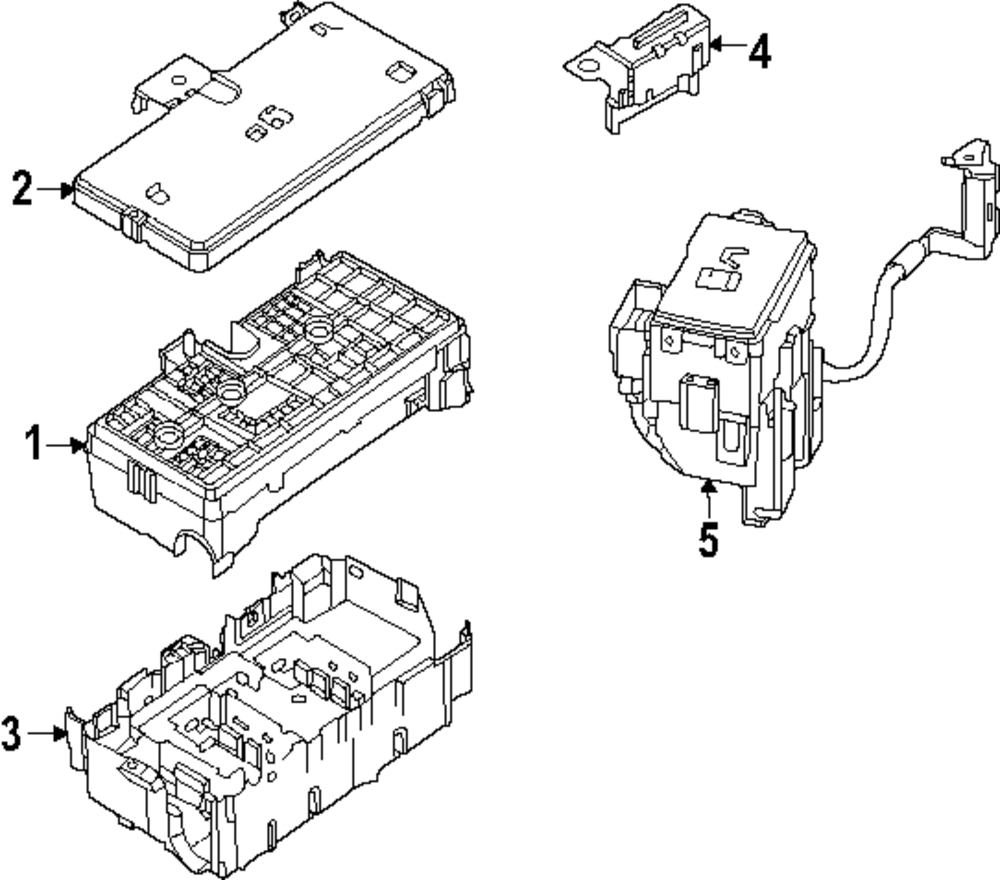 2
4
1
5
3