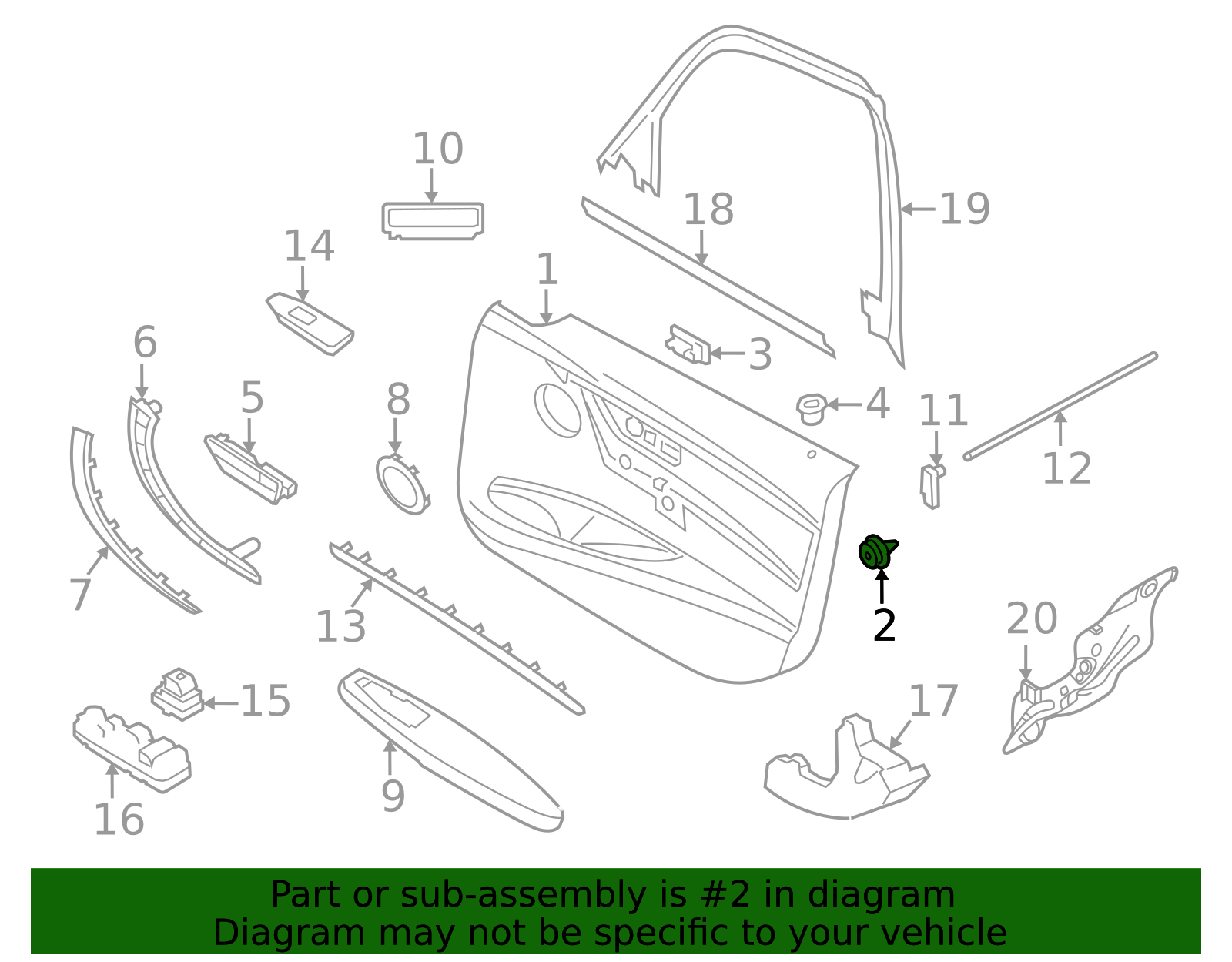 10
18
19
14
1
3
6
5
8
4
11
12
7
13
2
20
15
17
16
9

Part or sub-assembly is #2 in diagram
Diagram may not be specific to your vehicle