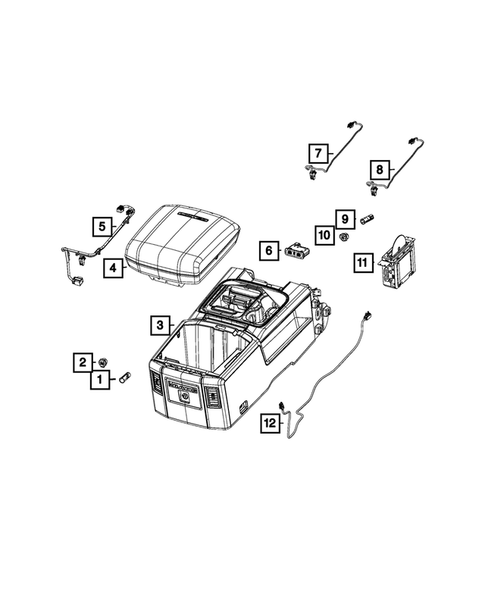 7
8
5
9
10
6
4
11
3
2
1
12