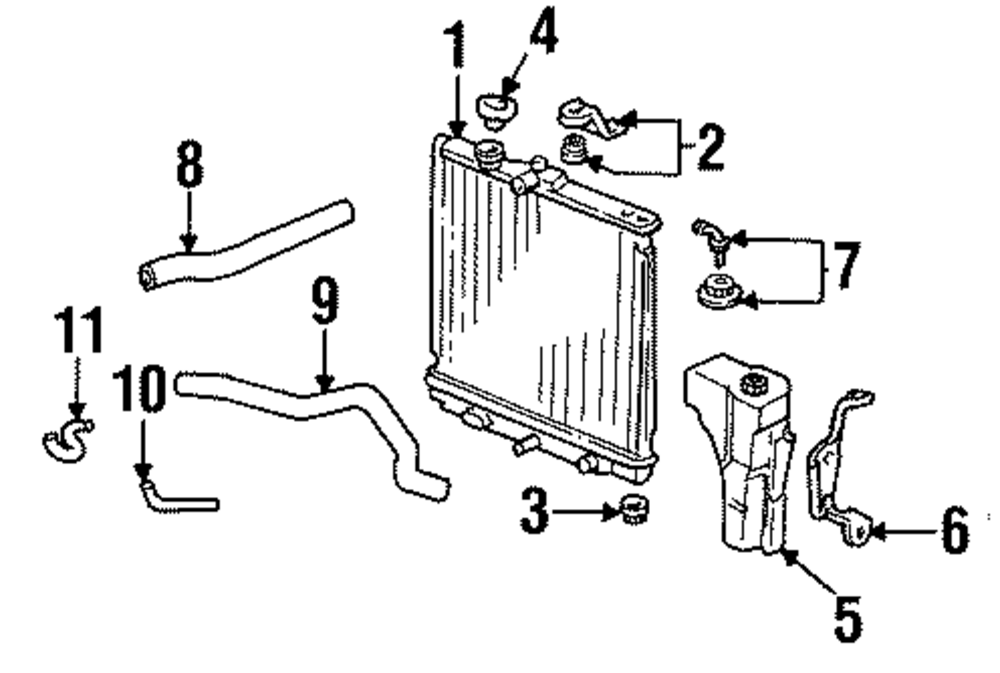 1
4
2
8
7
9
11
10
3
6
5