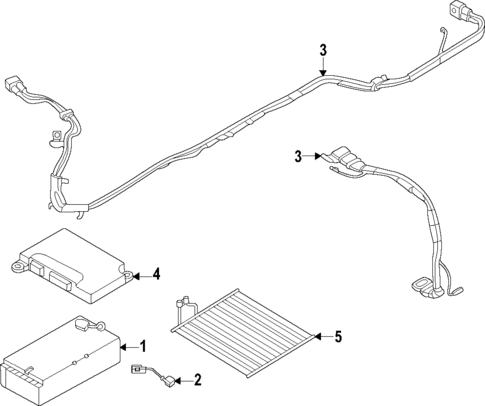 3
3
4
5
1
2