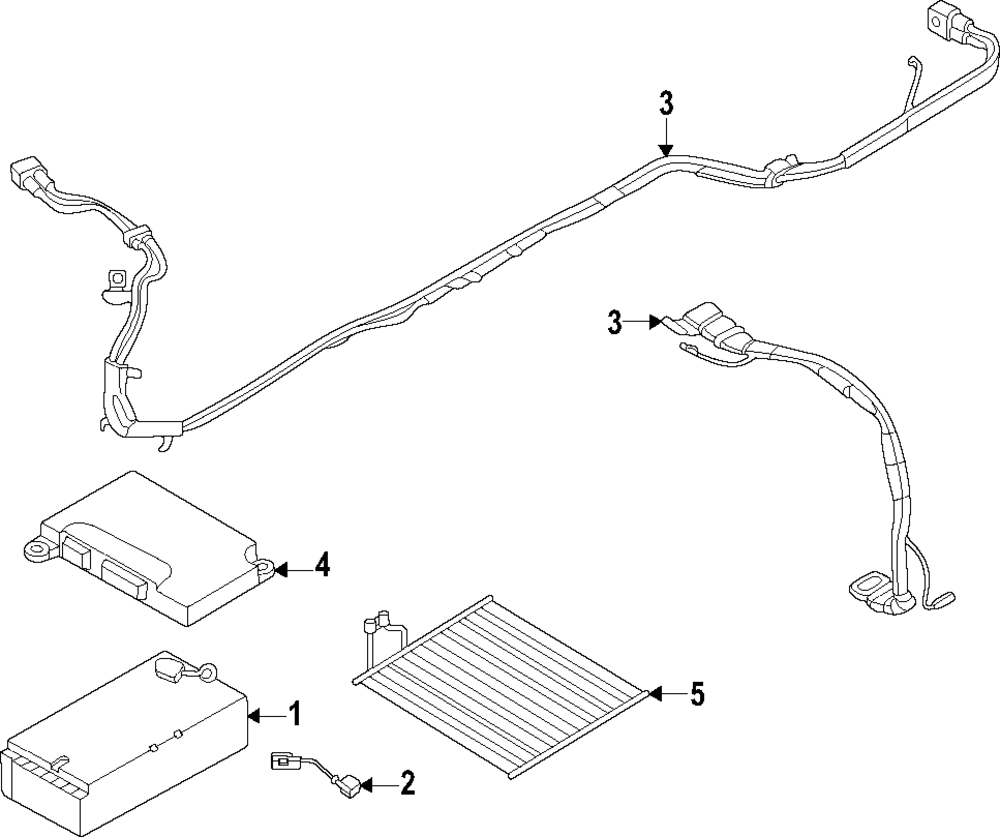 3
3
4
5
1
2