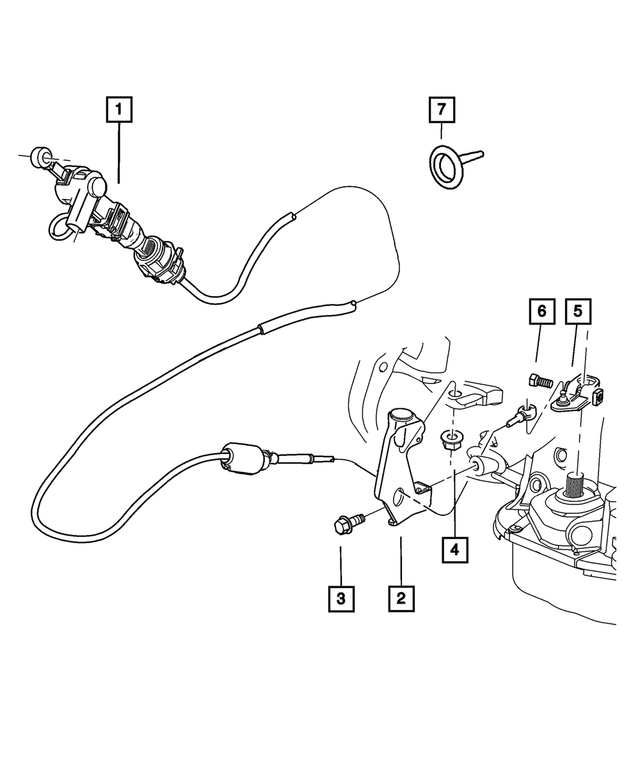 1
7
6
5
4
3
2