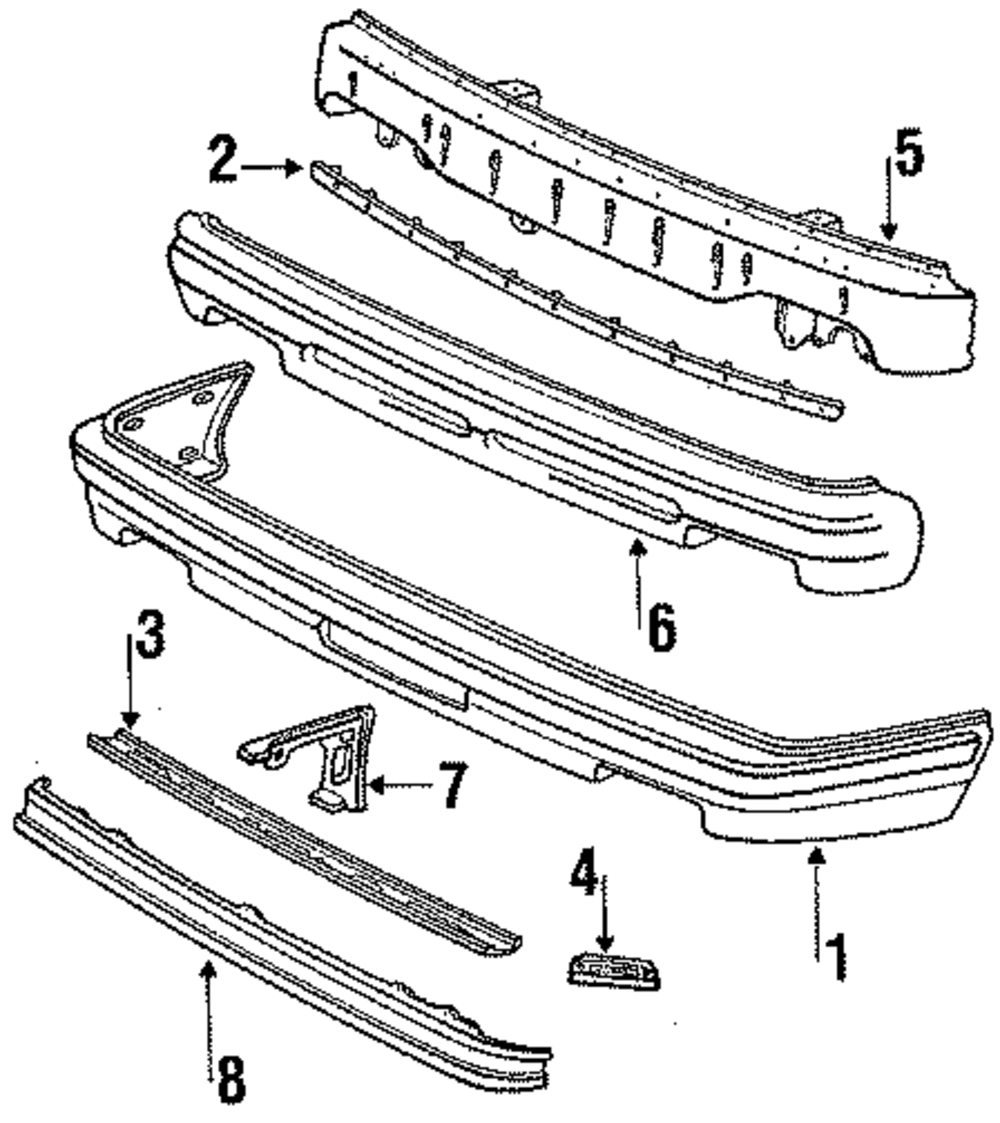 2
5
6
3
7
4
1
8