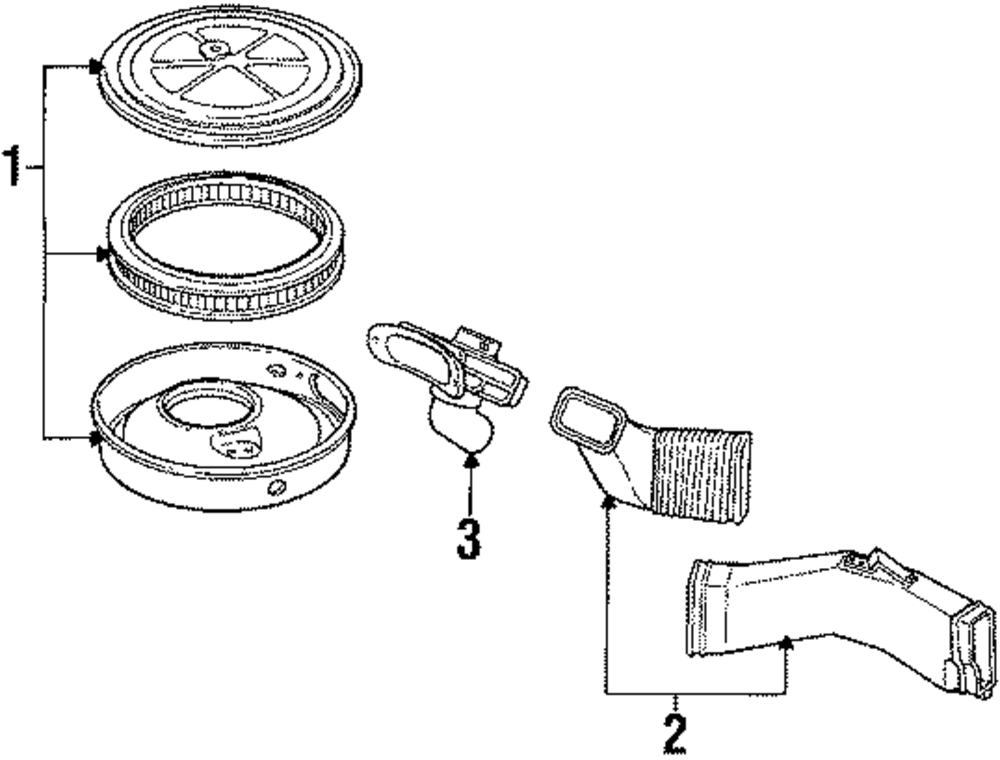 1
3
2