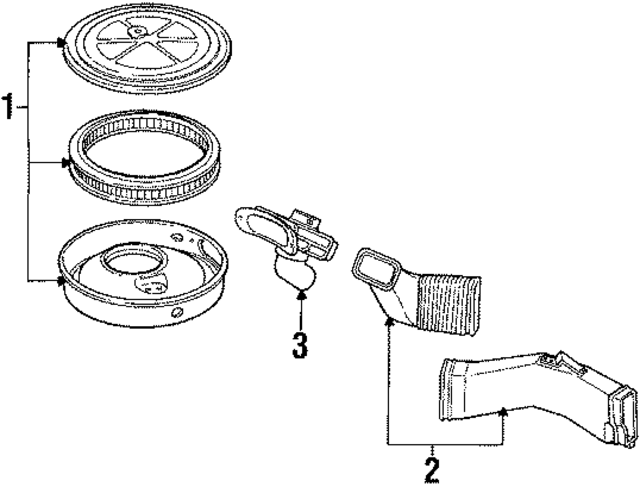 1
3
2