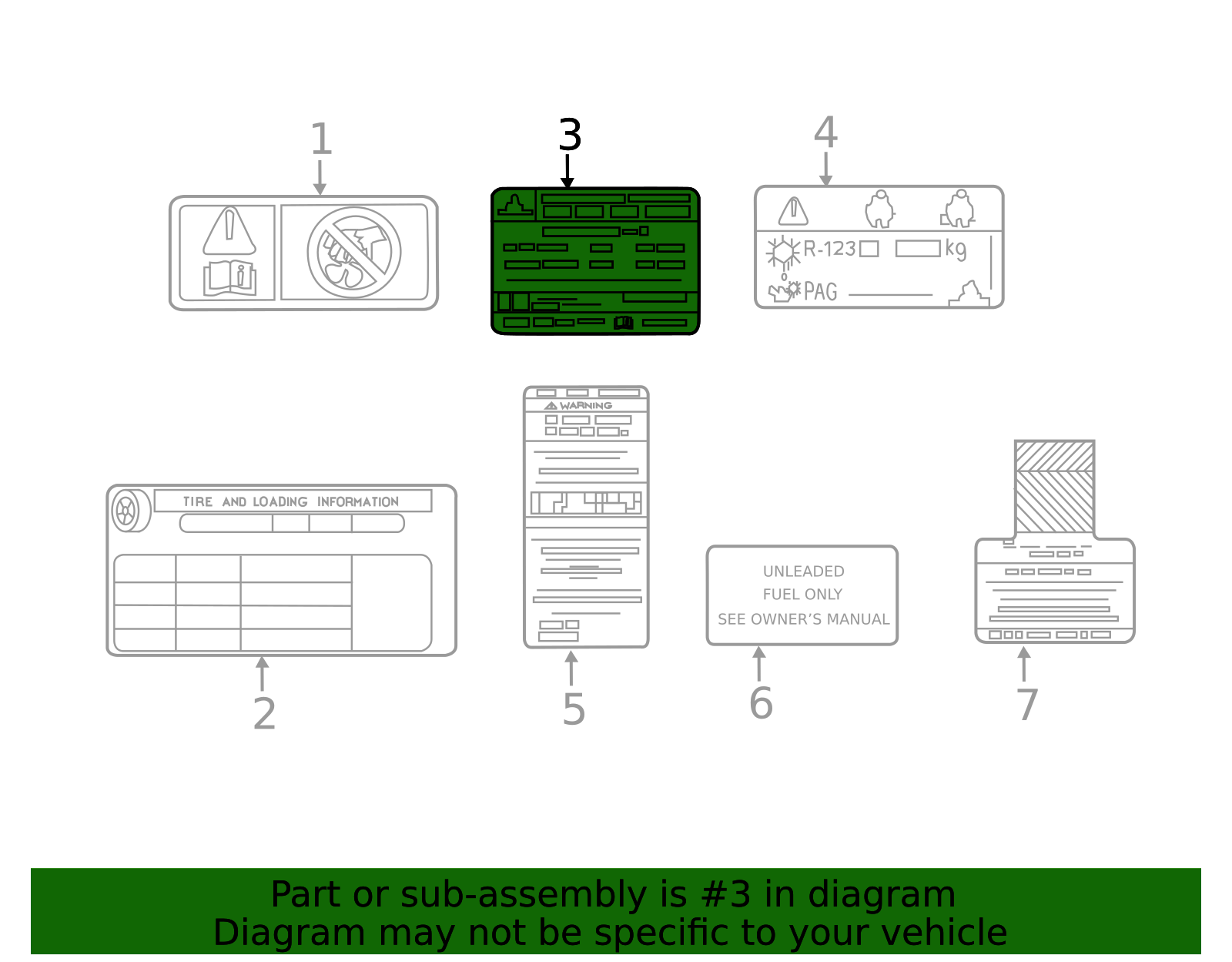 1

3

4

R-123 kg

PAG

TIRE AND LOADING INFORMATION

WARNING

UNLEADED
FUEL ONLY
SEE OWNER'S MANUAL

2

5

6

7

Part or sub-assembly is #3 in diagram
Diagram may not be specific to your vehicle