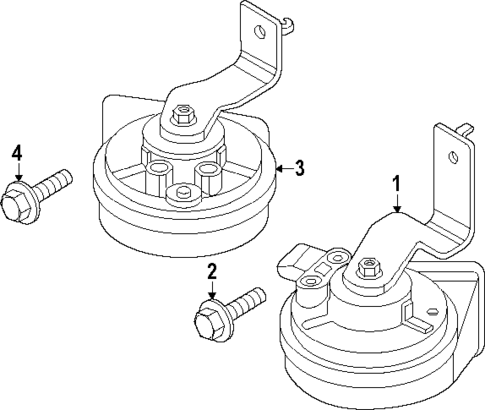 4
3
1
2