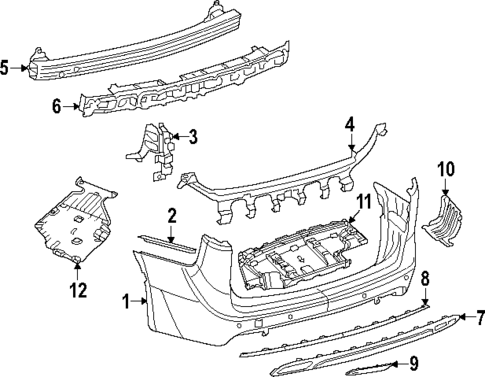 5
6
3
4
10
11
2
12
1
8
7
9