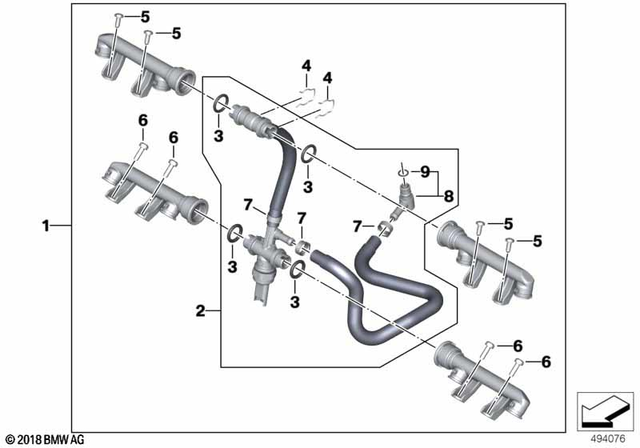 5
5
4
4
6
6
3
3
9
8
7
7
7
1
5
5
3
3
2
6
6
© 2018 BMW AG
494076