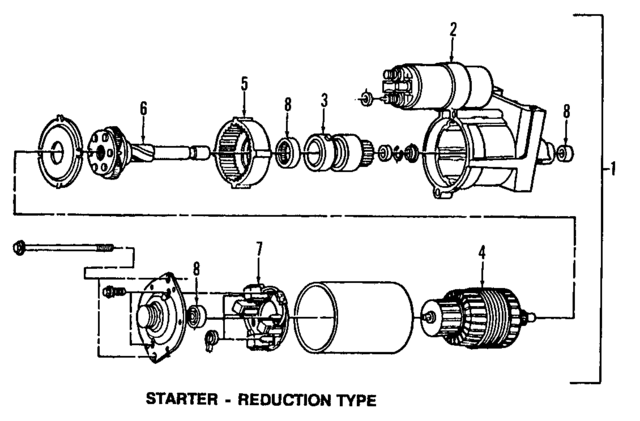 2
5
6
8
3
8
1
7
8
4
STARTER - REDUCTION TYPE