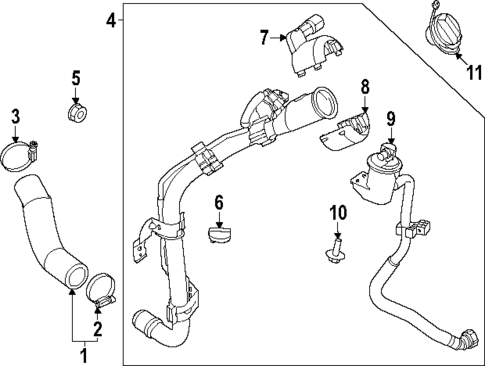 4
7
11
5
8
3
9
6
10
2
1