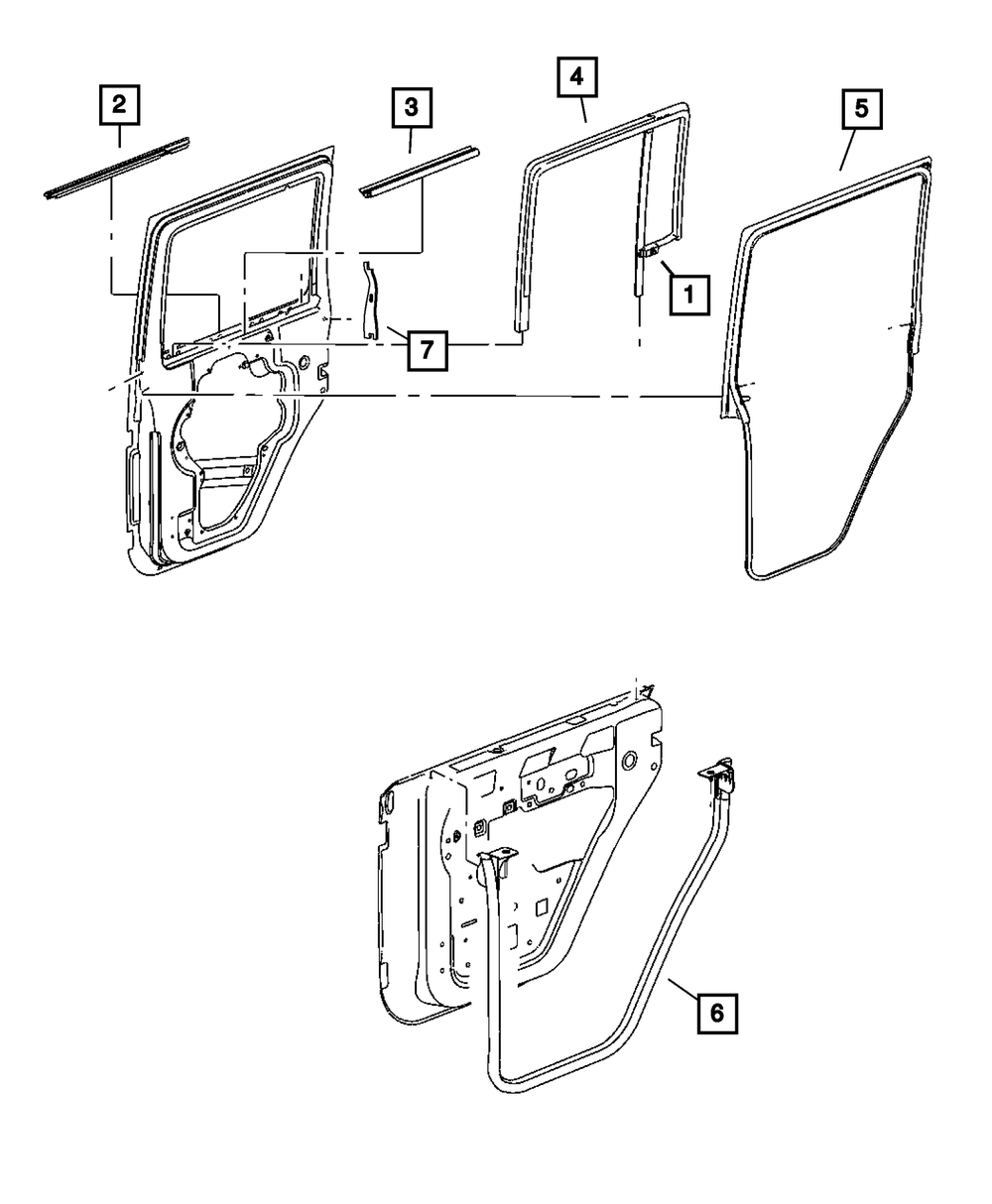 2
3
4
5
1
7
6