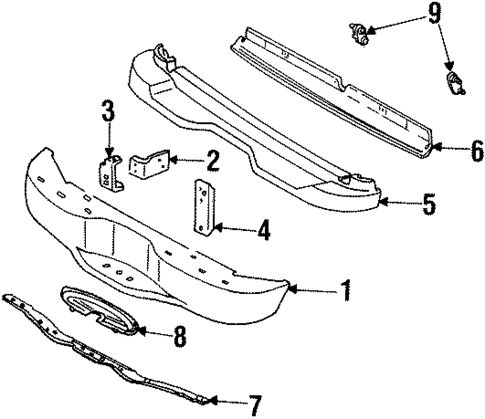 9
3
2
6
5
4
1
8
7