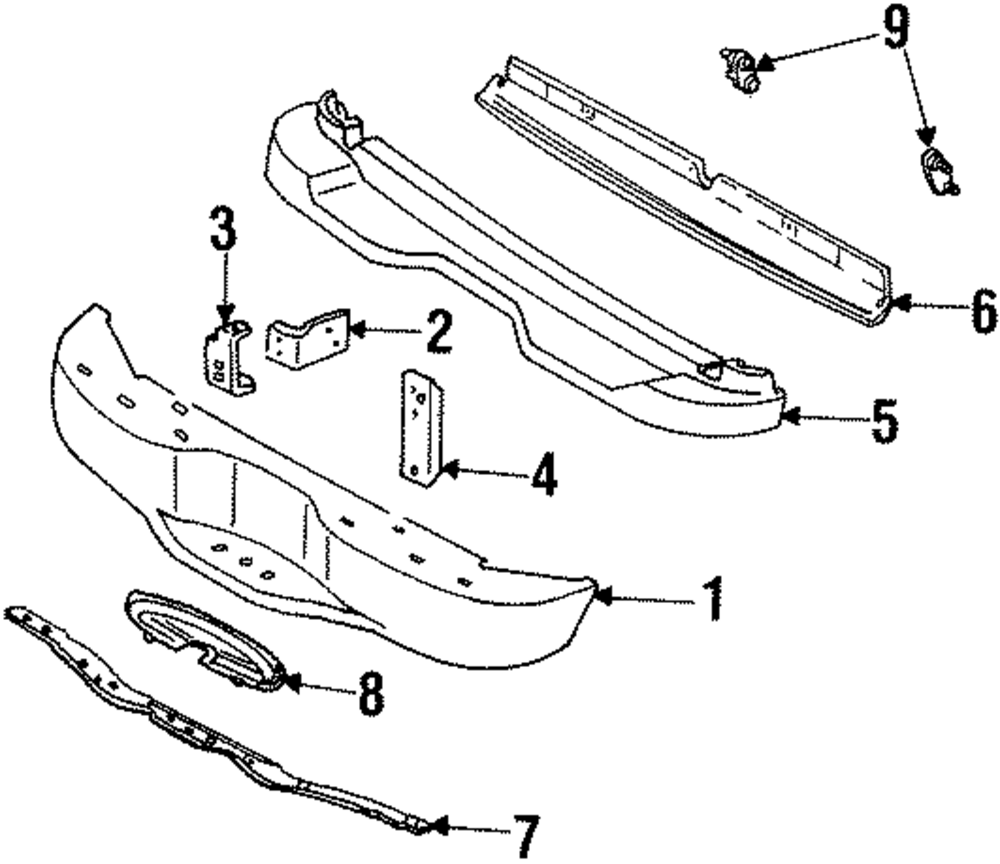 9
3
2
6
5
4
1
8
7