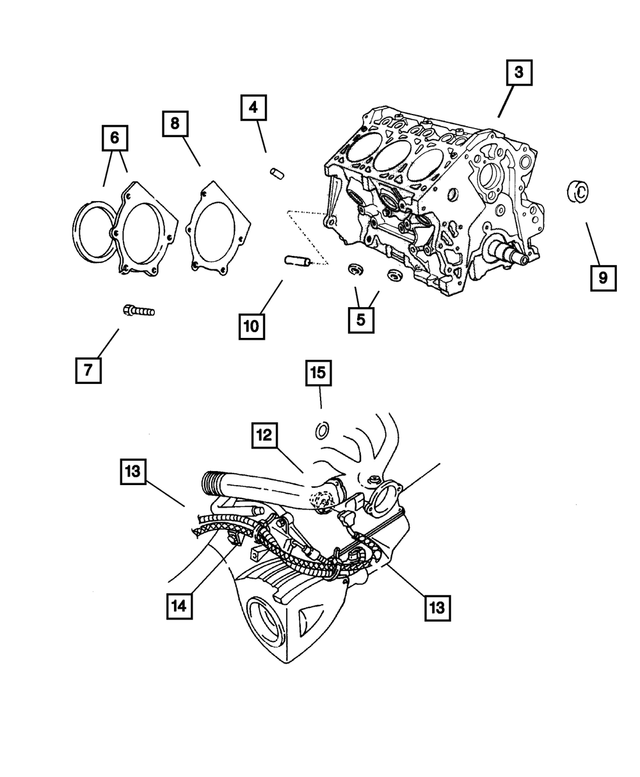 3
4
6
8
9
10
5
7
15
12
13
14
13