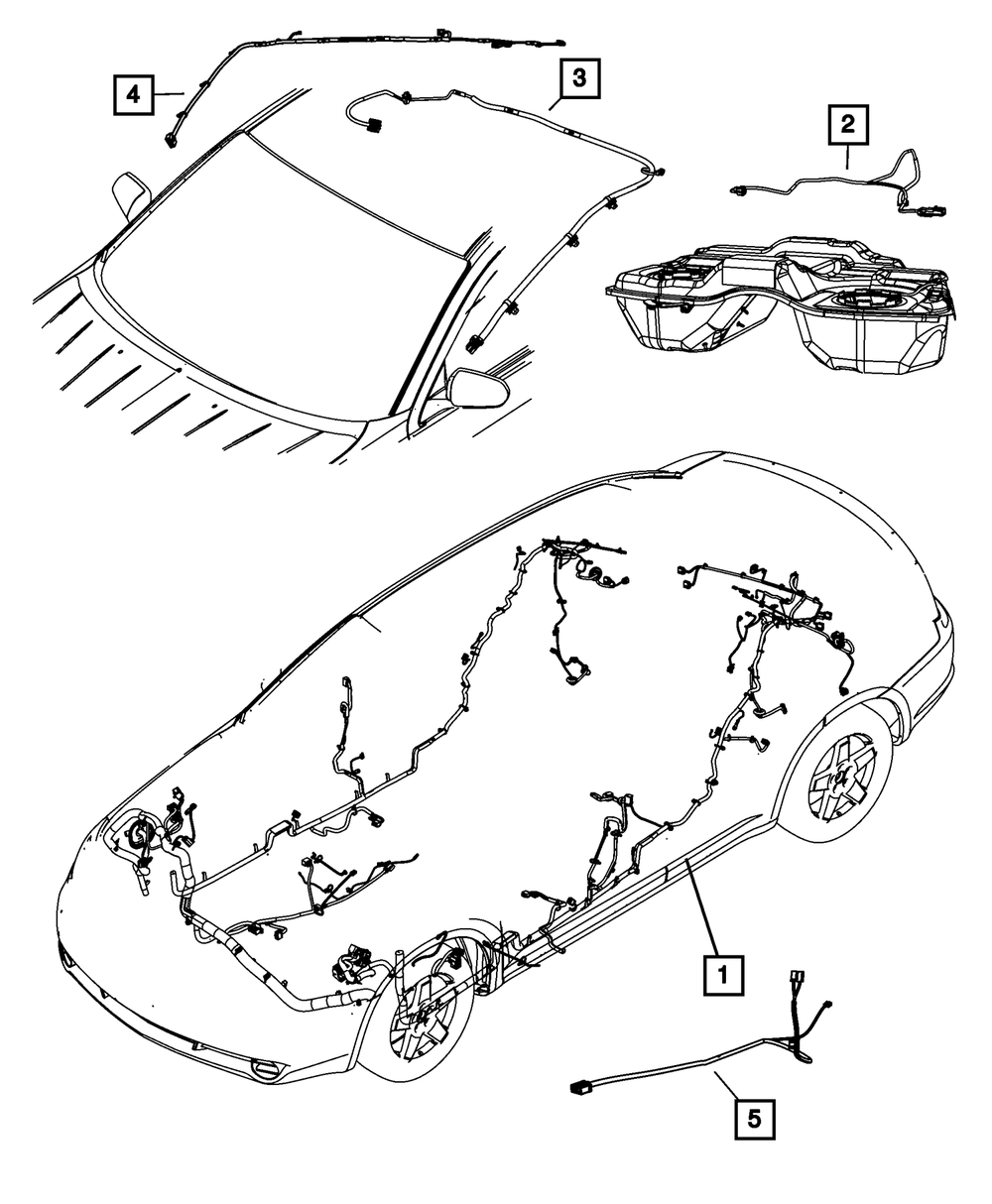 4
3
2
1
5