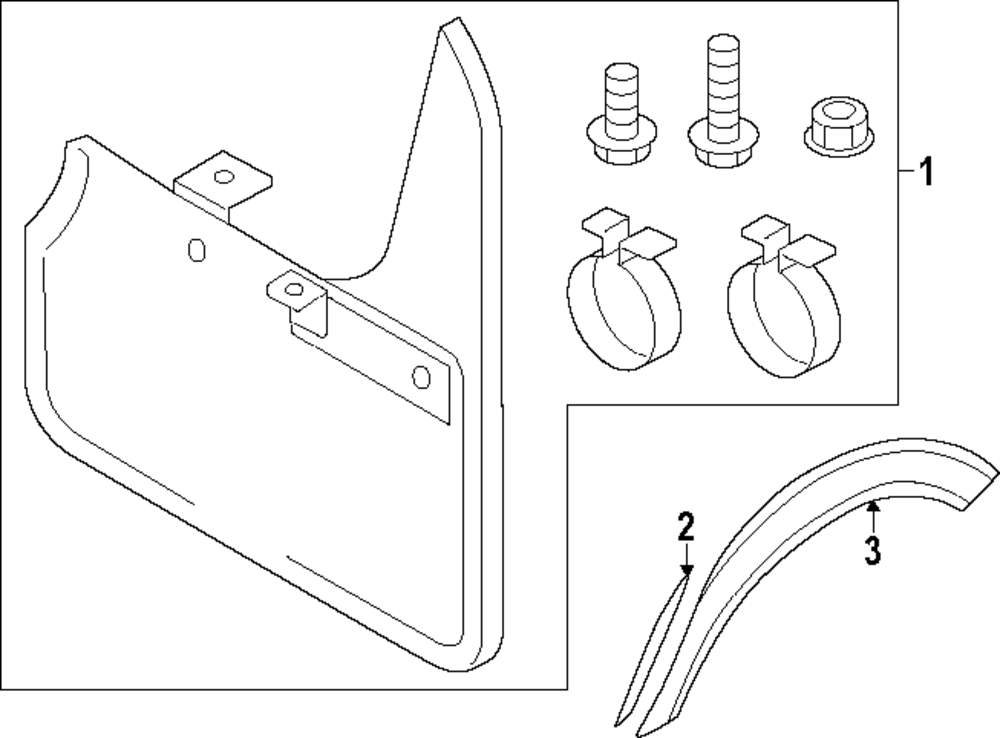 1
2
3