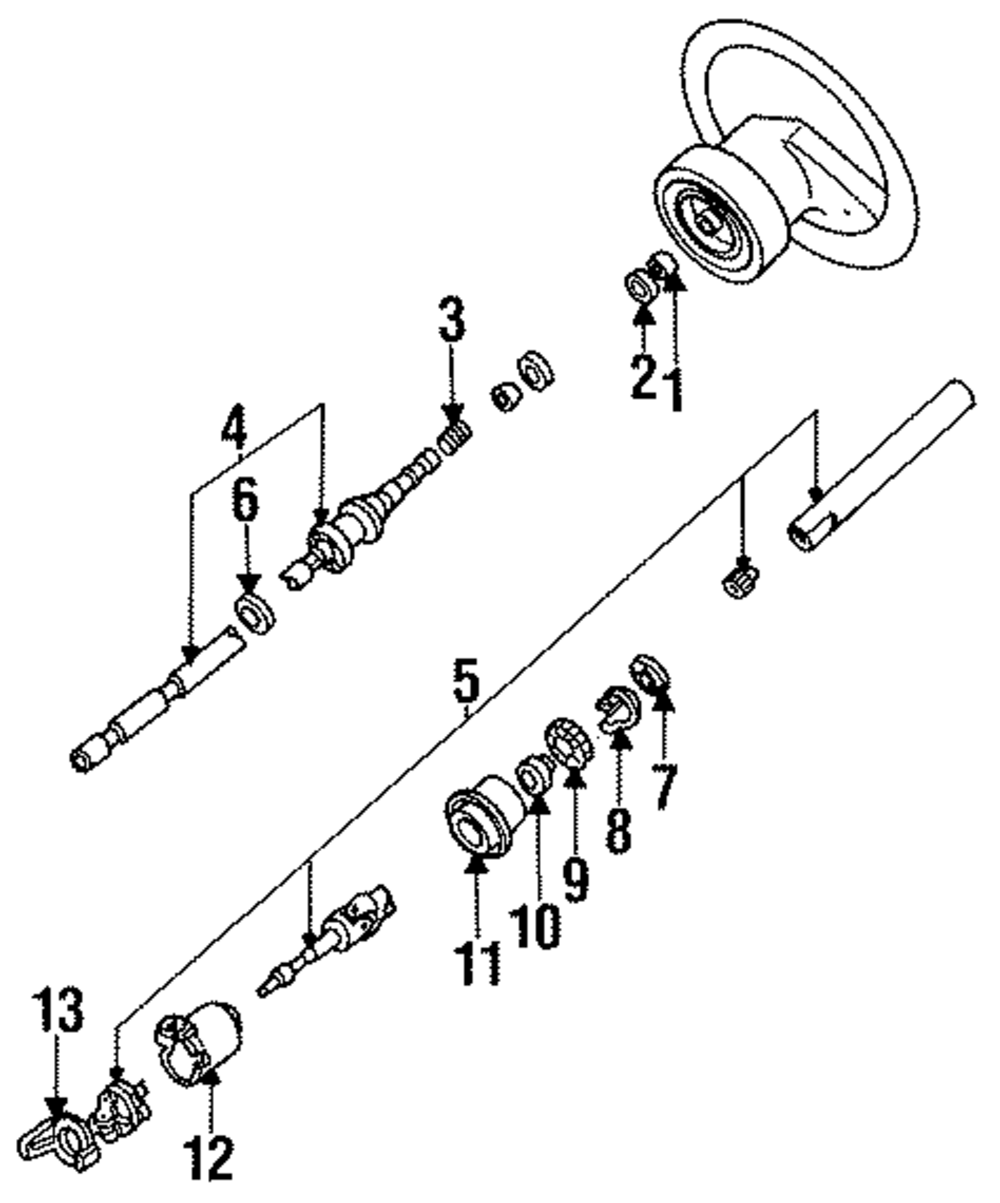 3
2
1
4
6
5
7
8
9
10
11
13
12