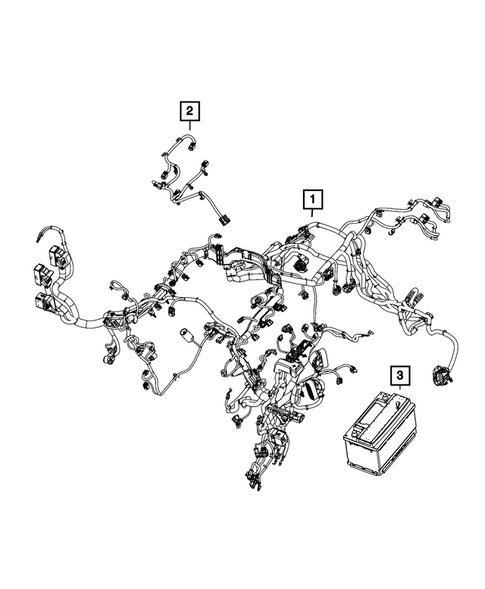 2

1

3