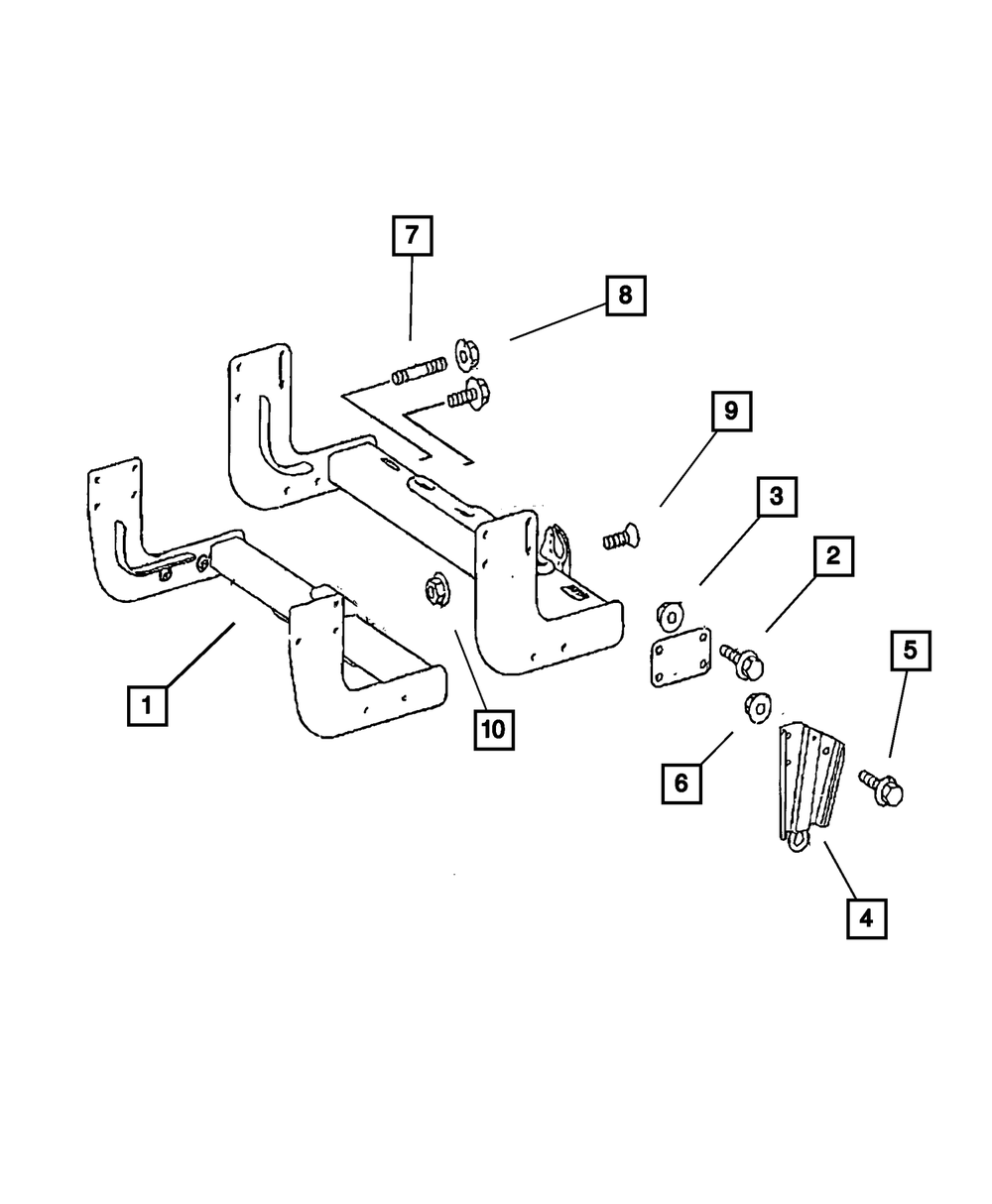 7
8
9
3
2
5
1
10
6
4