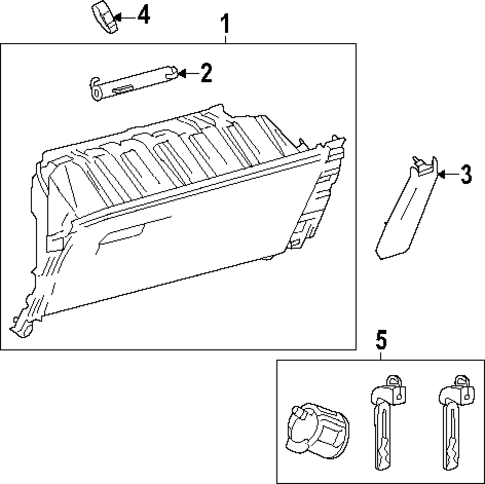 4
1
2
3
5