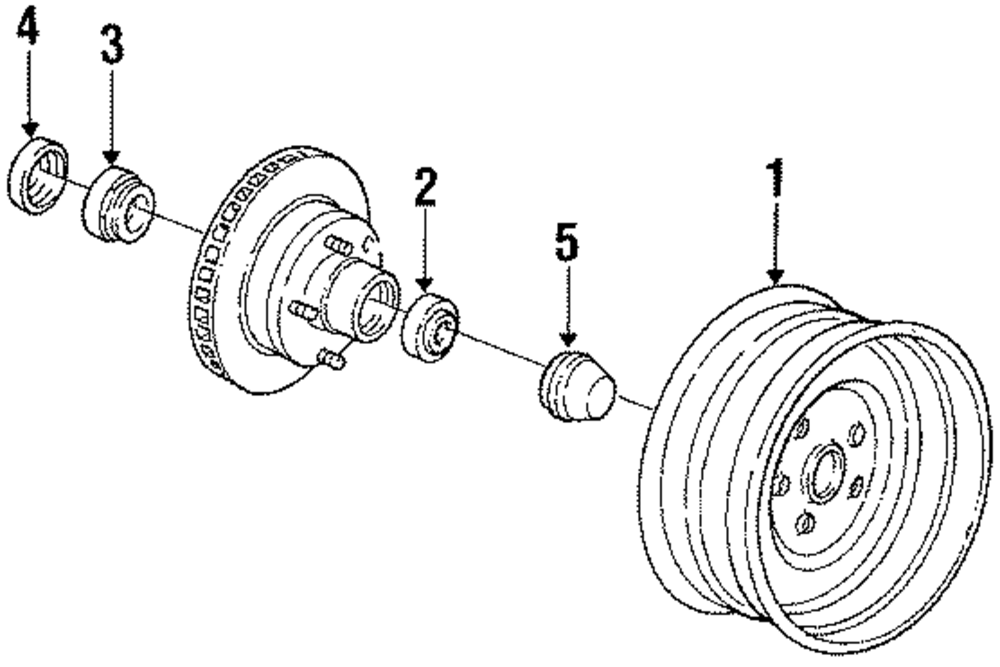 4
3
2
5
1