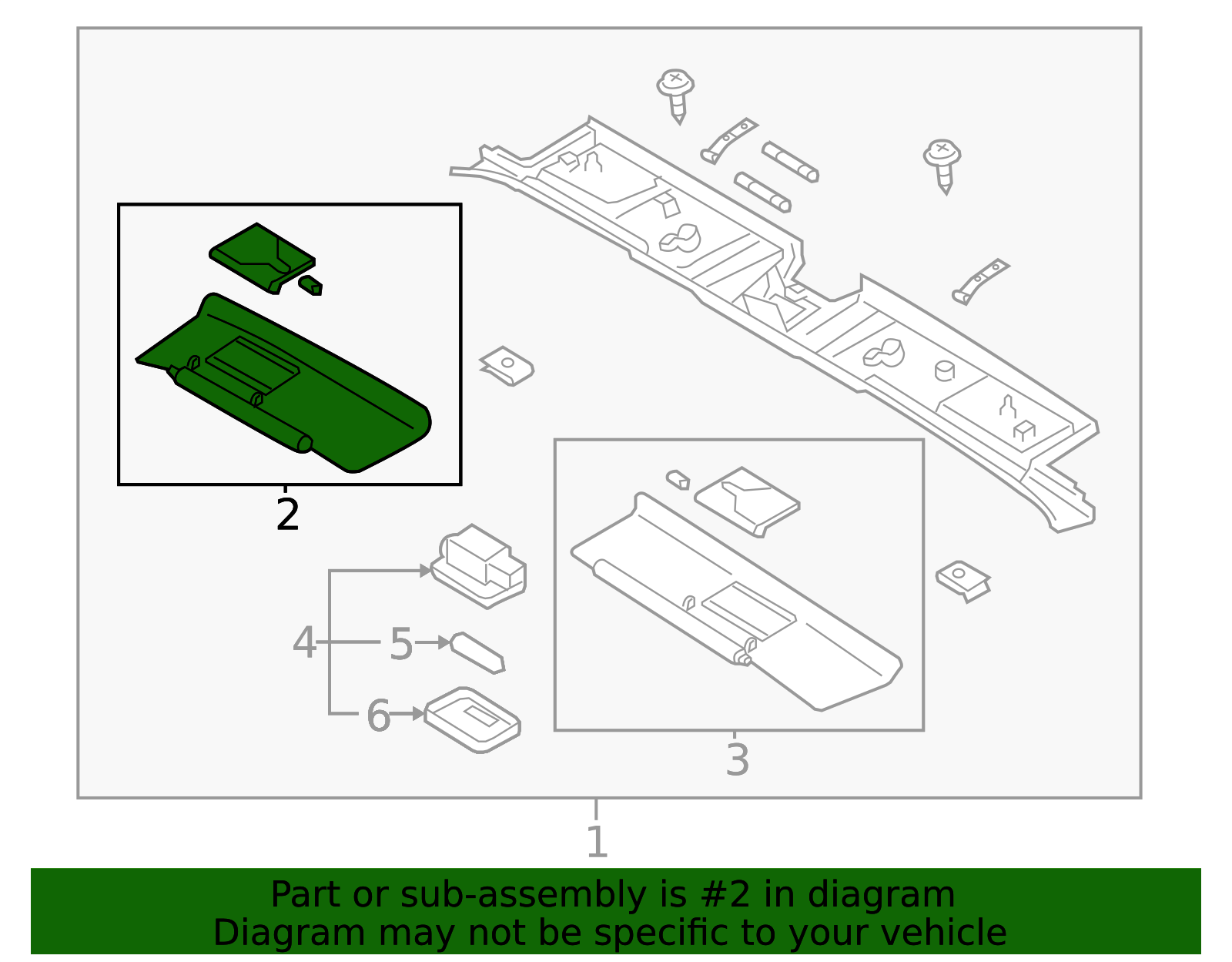 2
4
5
6
3
1
Part or sub-assembly is #2 in diagram
Diagram may not be specific to your vehicle