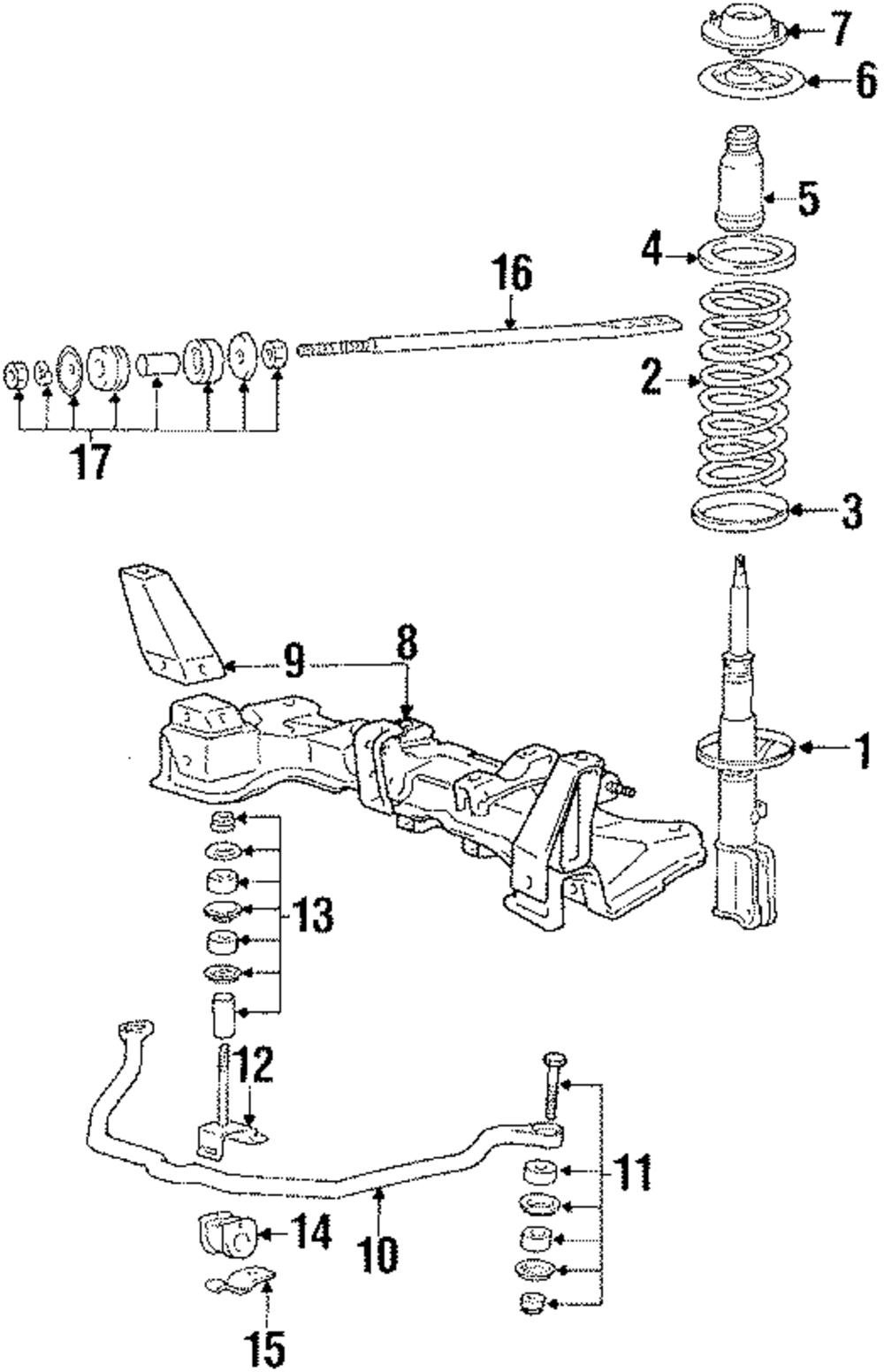 7
6
5
4
16
2
17
3
9
8
1
13
12
11
14
10
15