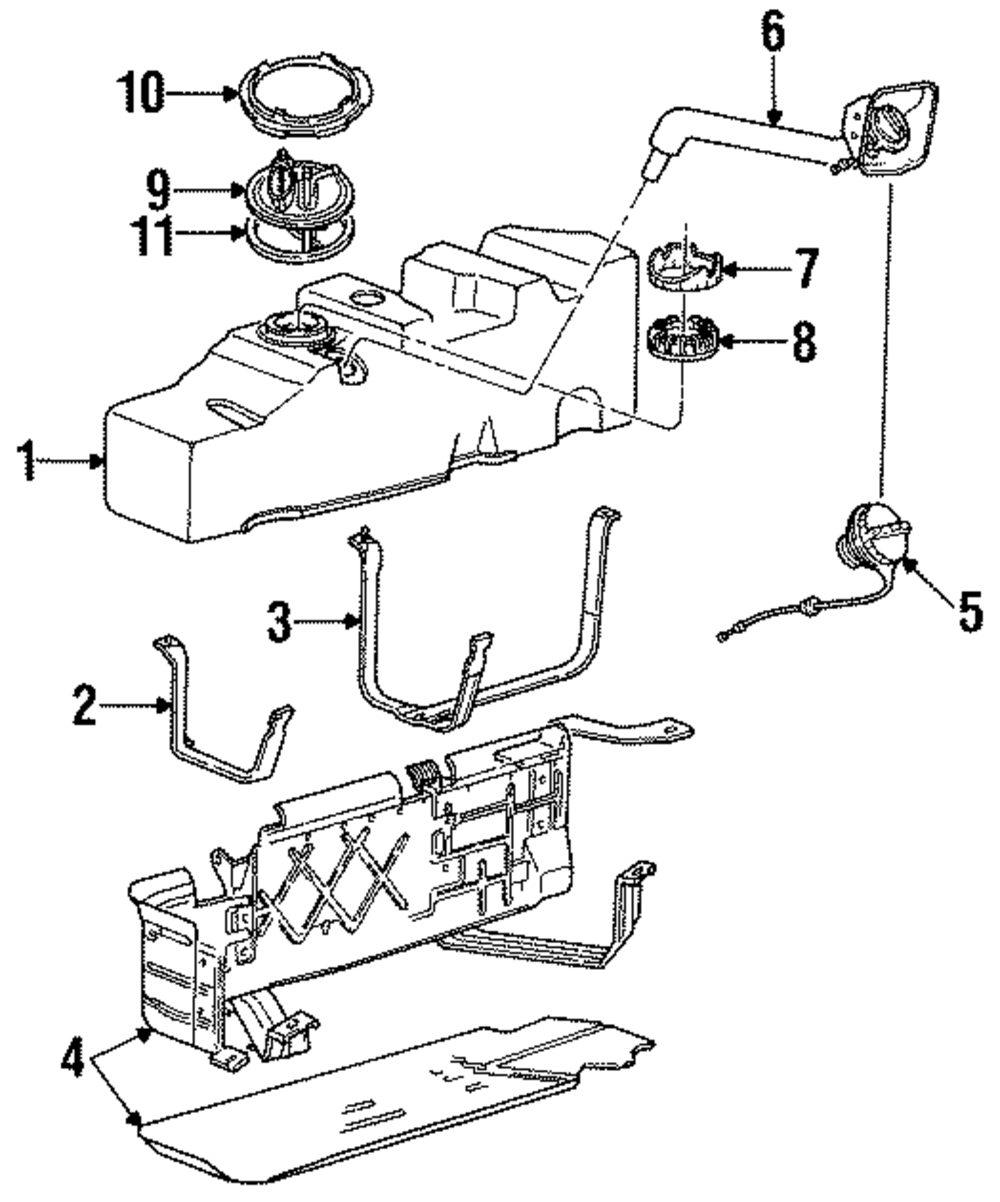 6
10
9
11
7
8
1
3
5
2
4