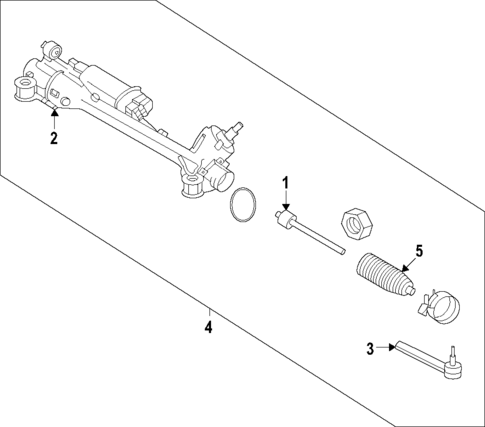 2

1

5

4

3