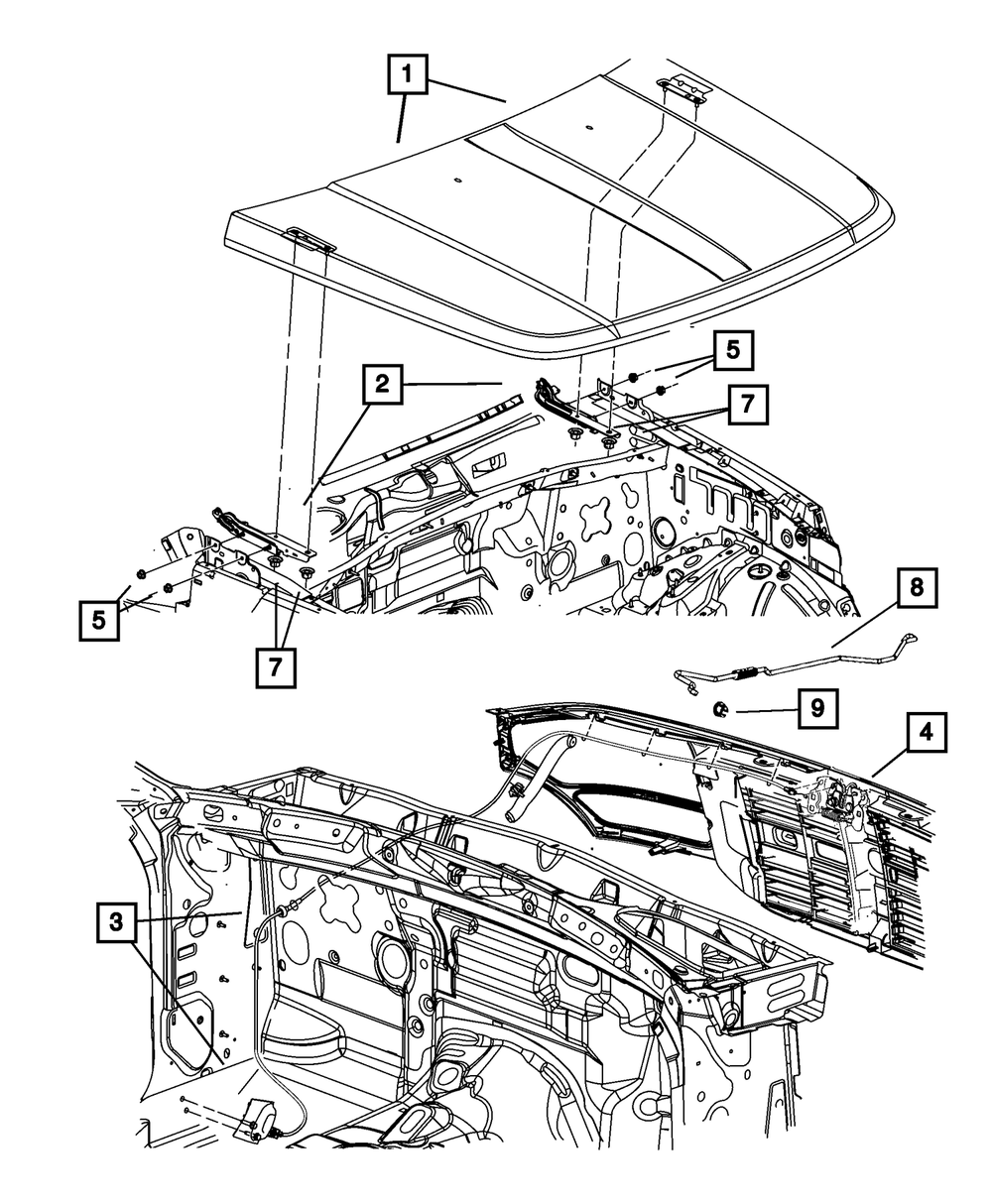 1

2

5

7

5

7

8

9

4

3