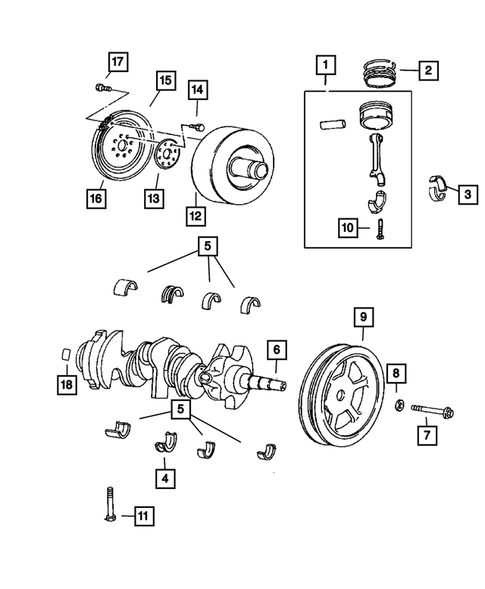 17
15
14
1
2
16
13
12
3
10
5
9
6
8
18
5
7
4
11