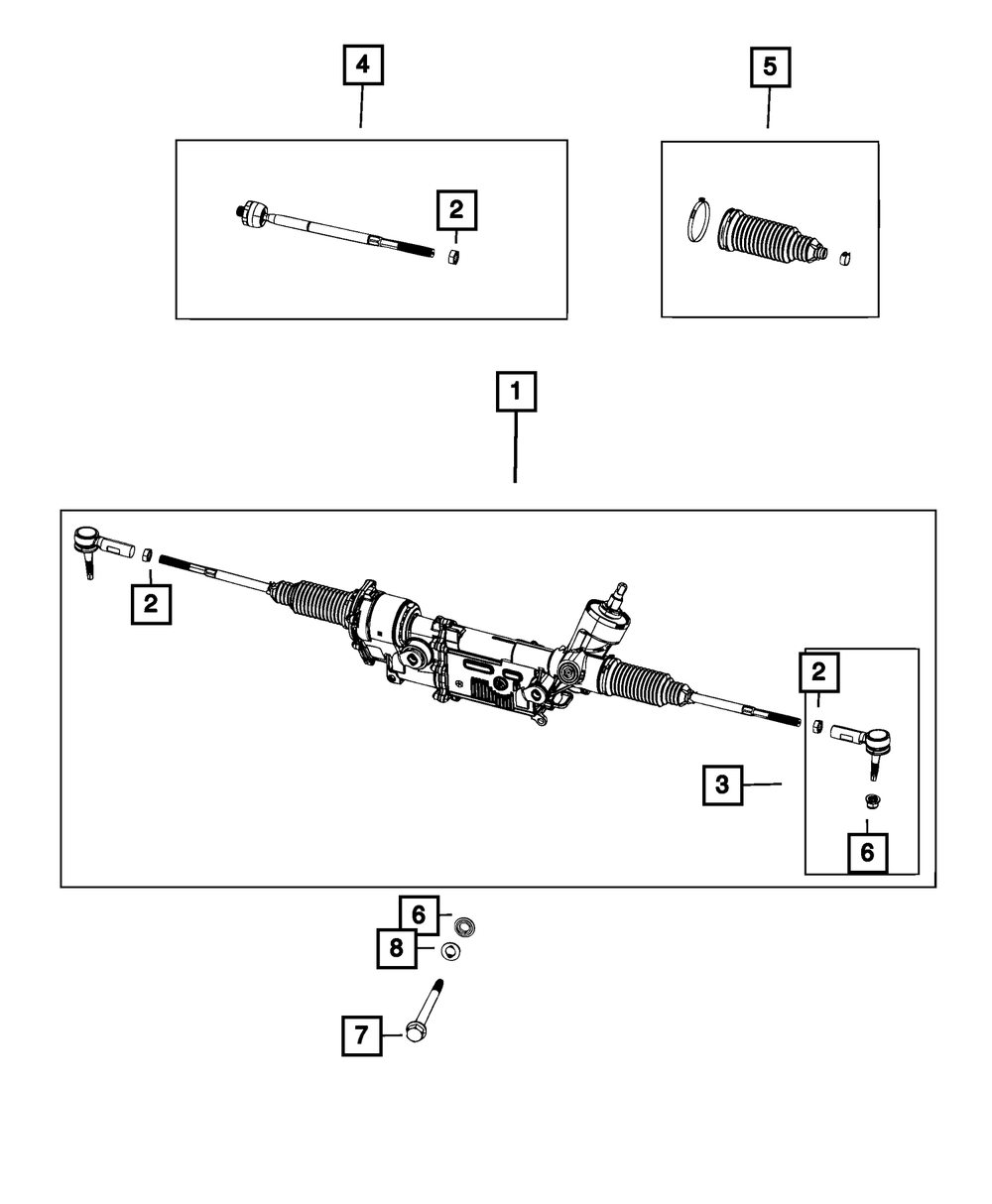 4

5

2

1

2

2

3

6

6

8

7