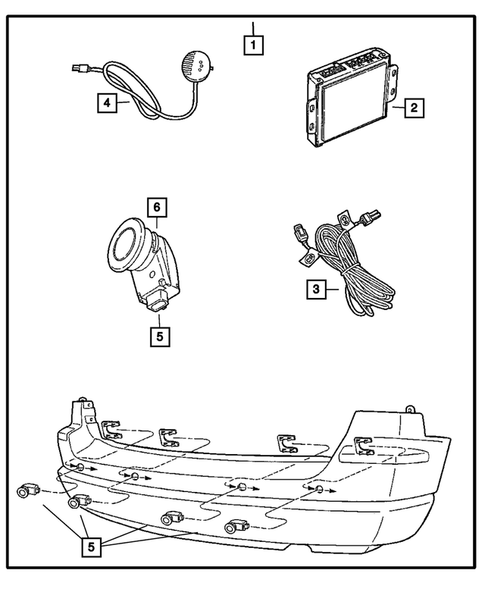 1
4
2
6
3
5
5